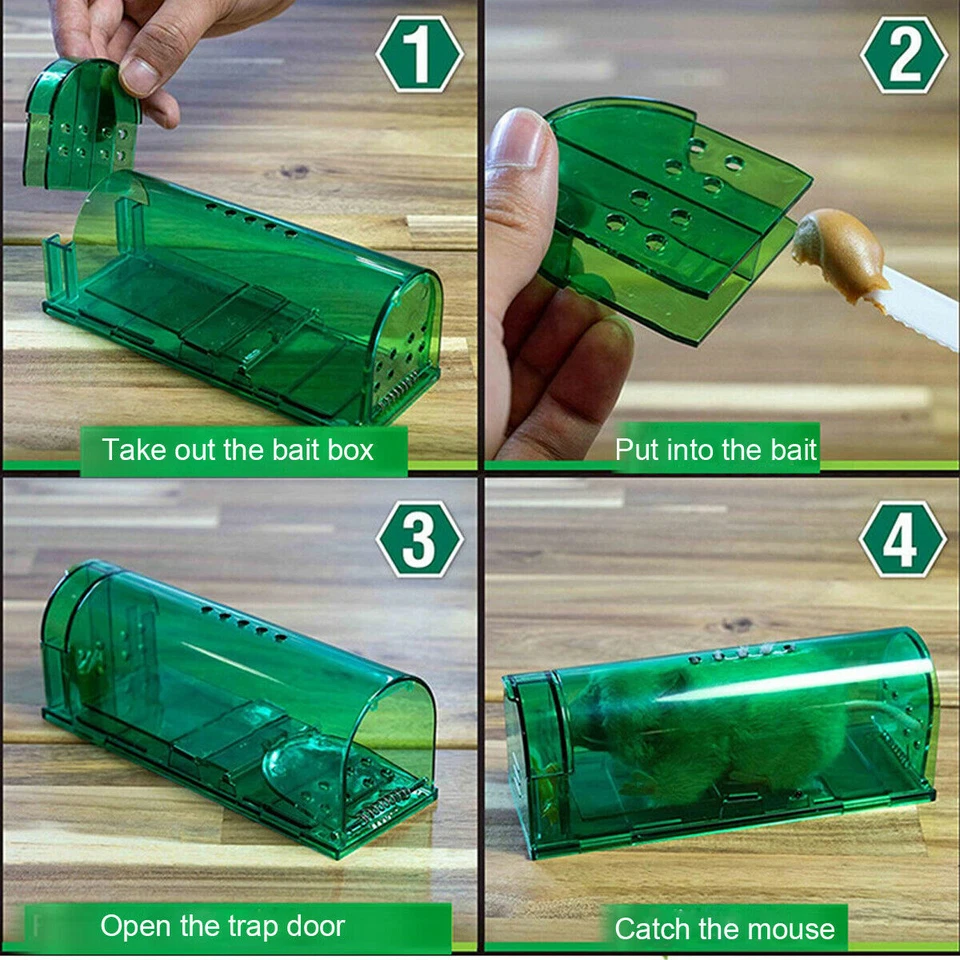 1

Take out the bait box

2

Put into the bait

3

Open the trap door

4

Catch the mouse