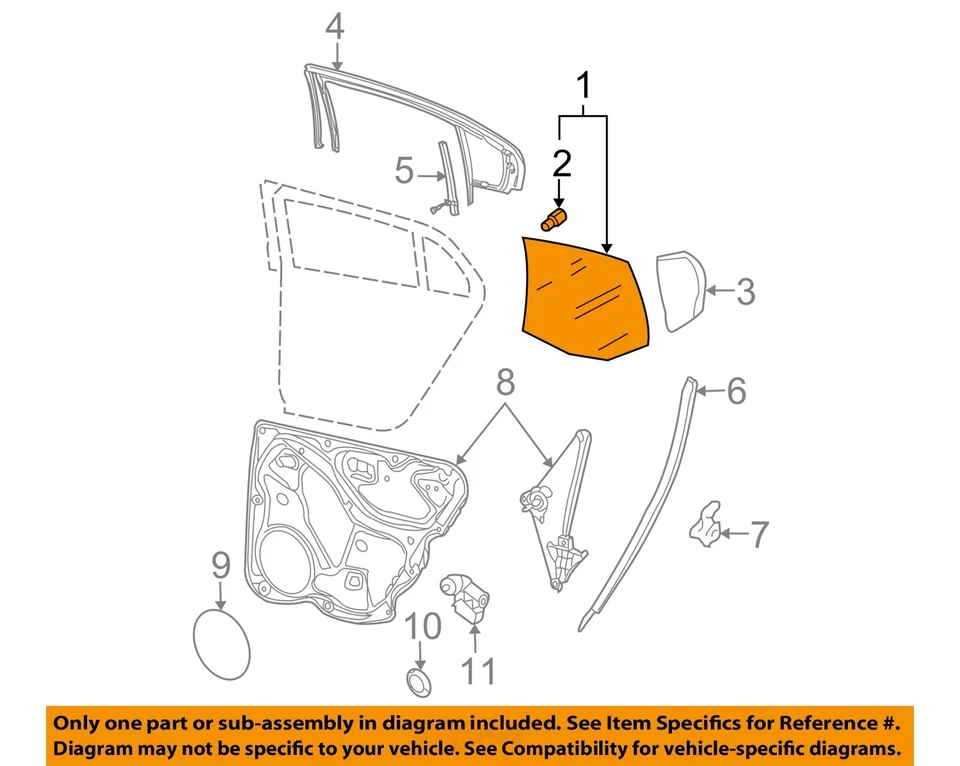 4

1

2

5

3

8

6

7

9

10

11

Only one part or sub-assembly in diagram included. See Item Specifics for Reference #.
Diagram may not be specific to your vehicle. See Compatibility for vehicle-specific diagrams.