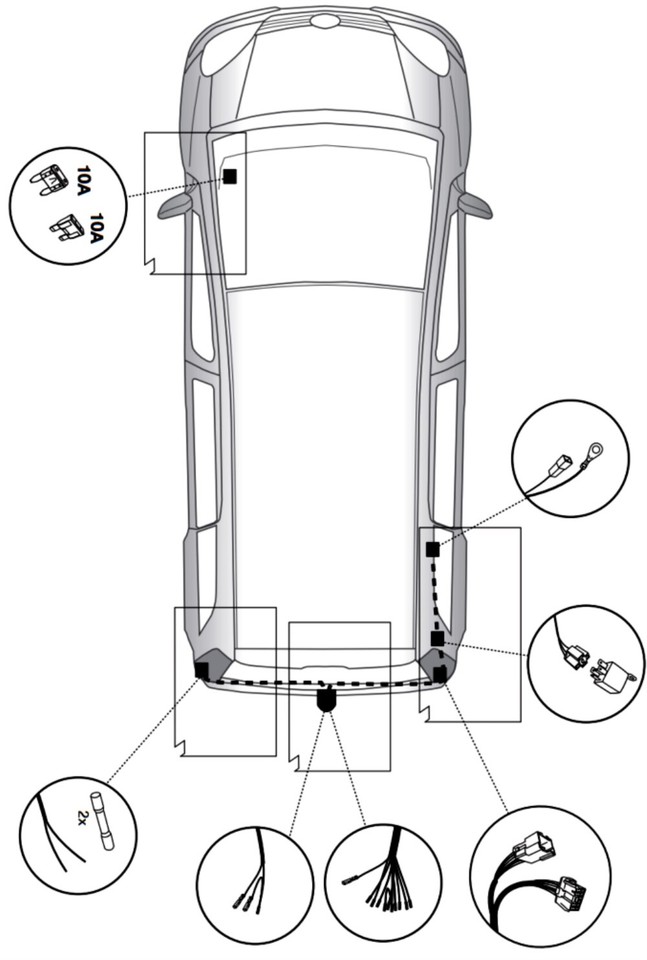 10A
10A
2x