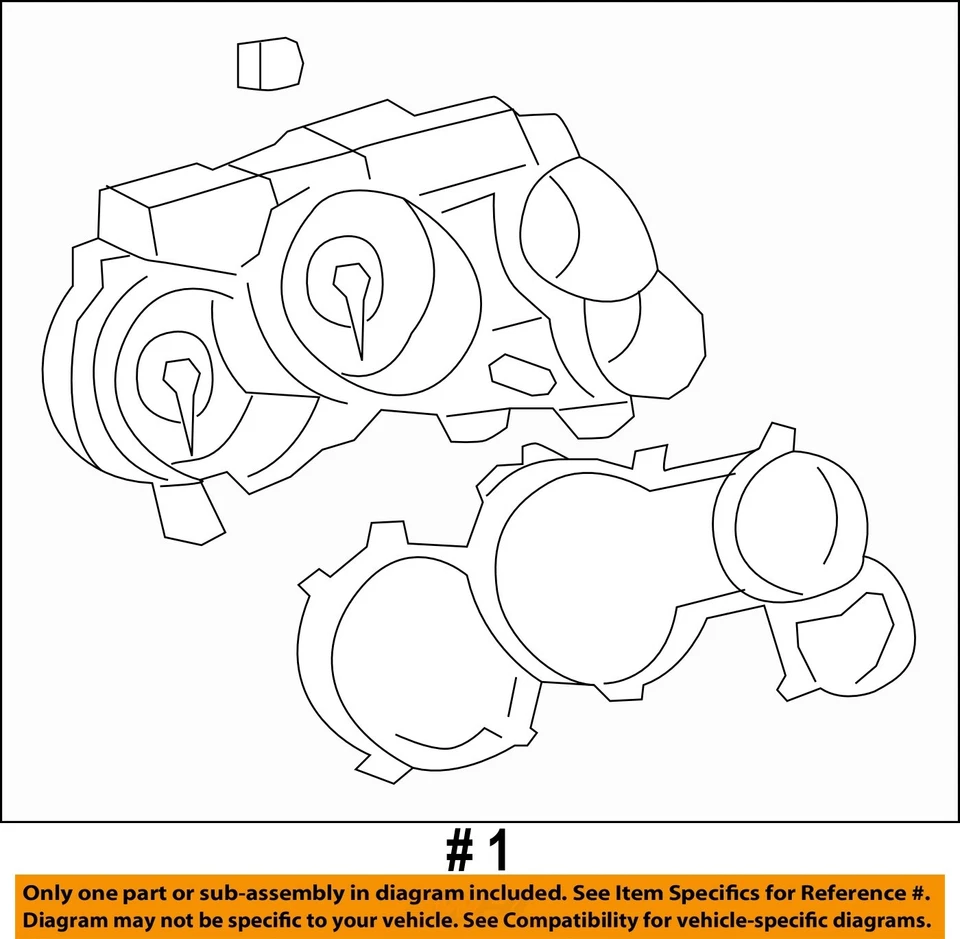 # 1

Only one part or sub-assembly in diagram included. See Item Specifics for Reference #.
Diagram may not be specific to your vehicle. See Compatibility for vehicle-specific diagrams.