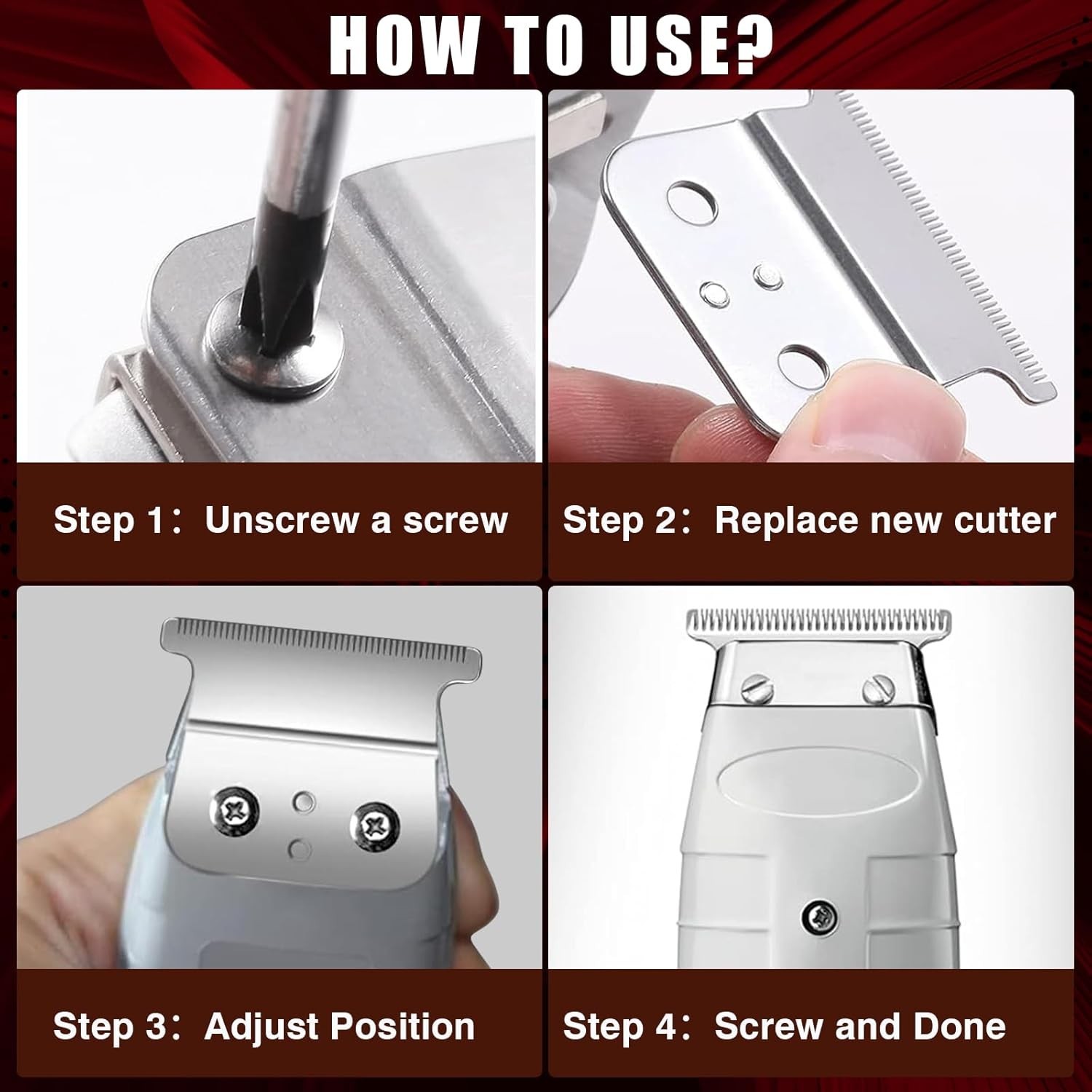 HOW TO USE?

Step 1：Unscrew a screw

Step 2：Replace new cutter

Step 3：Adjust Position

Step 4：Screw and Done