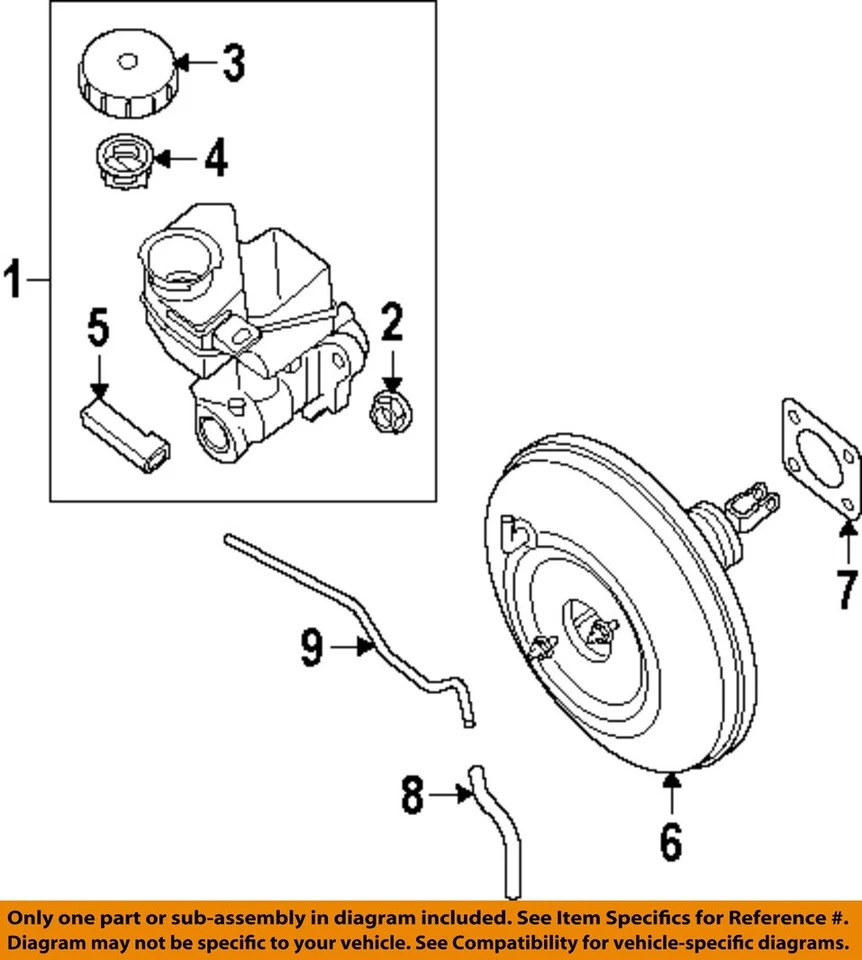 3
4
1
5
2
7
9
8
6

Only one part or sub-assembly in diagram included. See Item Specifics for Reference #.
Diagram may not be specific to your vehicle. See Compatibility for vehicle-specific diagrams.