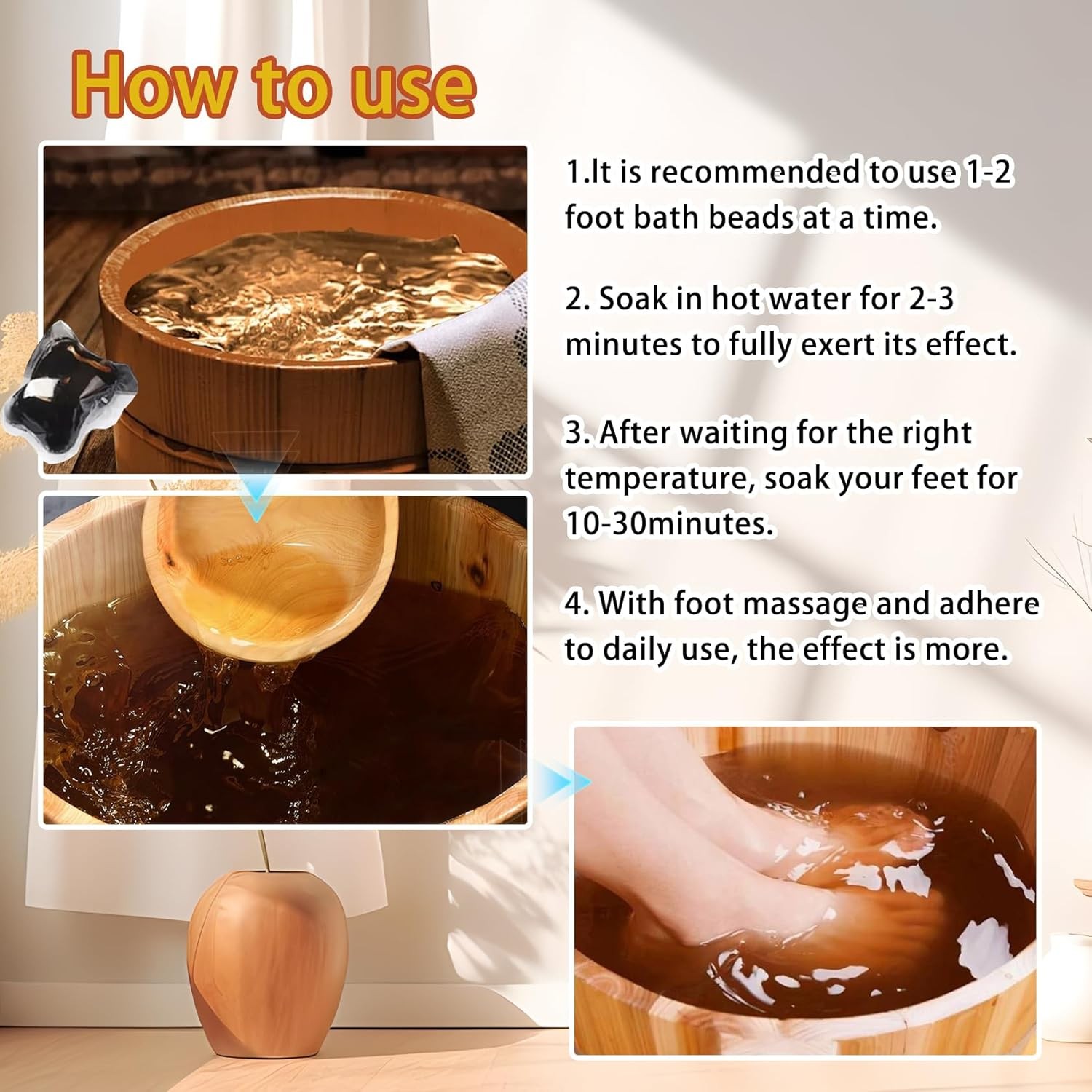 How to use

1.It is recommended to use 1-2 foot bath beads at a time.

2. Soak in hot water for 2-3 minutes to fully exert its effect.

3. After waiting for the right temperature, soak your feet for 10-30minutes.

4. With foot massage and adhere to daily use, the effect is more.