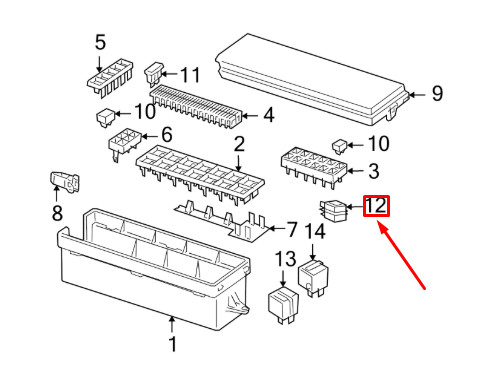 5
11
9
10
4
6
2
10
3
8
12
7
14
13
1