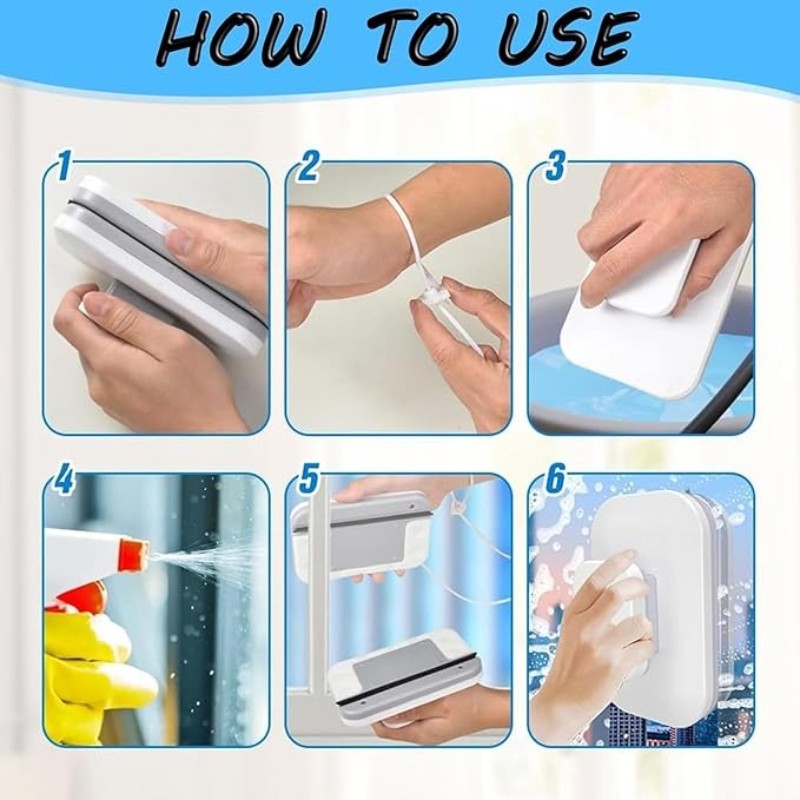 HOW TO USE

1

2

3

4

5

6