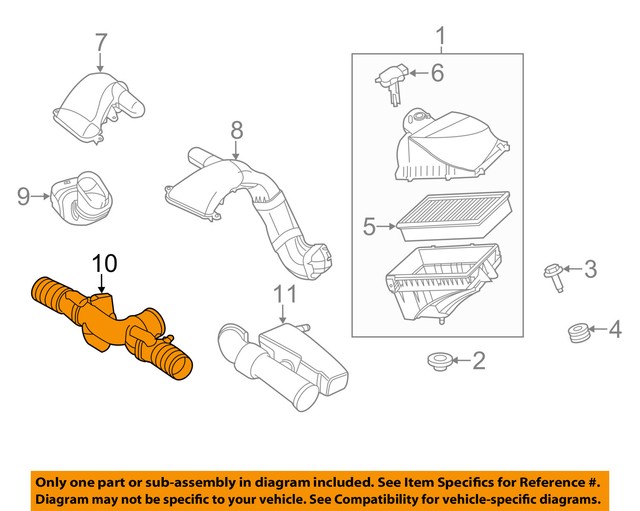 7
1
6
8
9
5
10
3
11
4
2

Only one part or sub-assembly in diagram included. See Item Specifics for Reference #. Diagram may not be specific to your vehicle. See Compatibility for vehicle-specific diagrams.