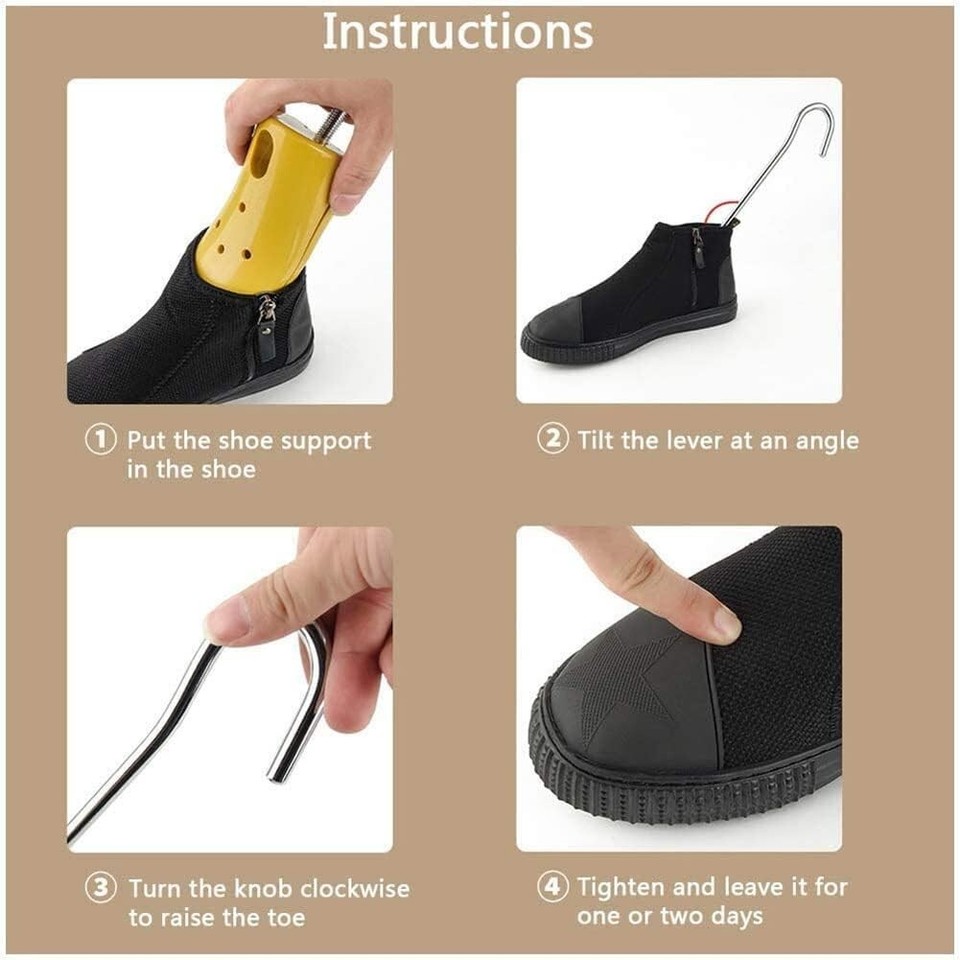 Instructions

① Put the shoe support in the shoe

② Tilt the lever at an angle

③ Turn the knob clockwise to raise the toe

④ Tighten and leave it for one or two days