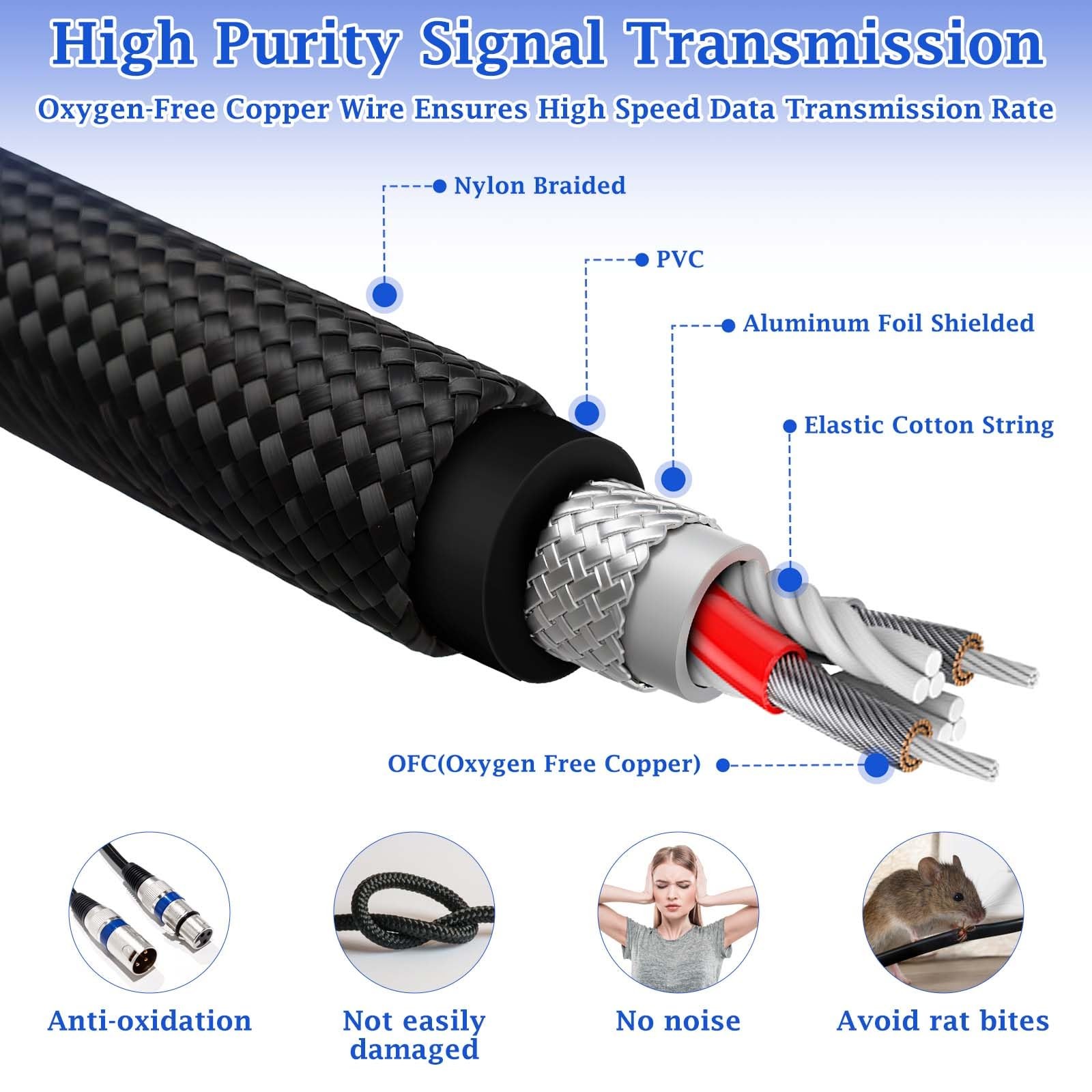 High Purity Signal Transmission

Oxygen-Free Copper Wire Ensures High Speed Data Transmission Rate

Nylon Braided

PVC

Aluminum Foil Shielded

Elastic Cotton String

OFC(Oxygen Free Copper)

Anti-oxidation

Not easily damaged

No noise

Avoid rat bites