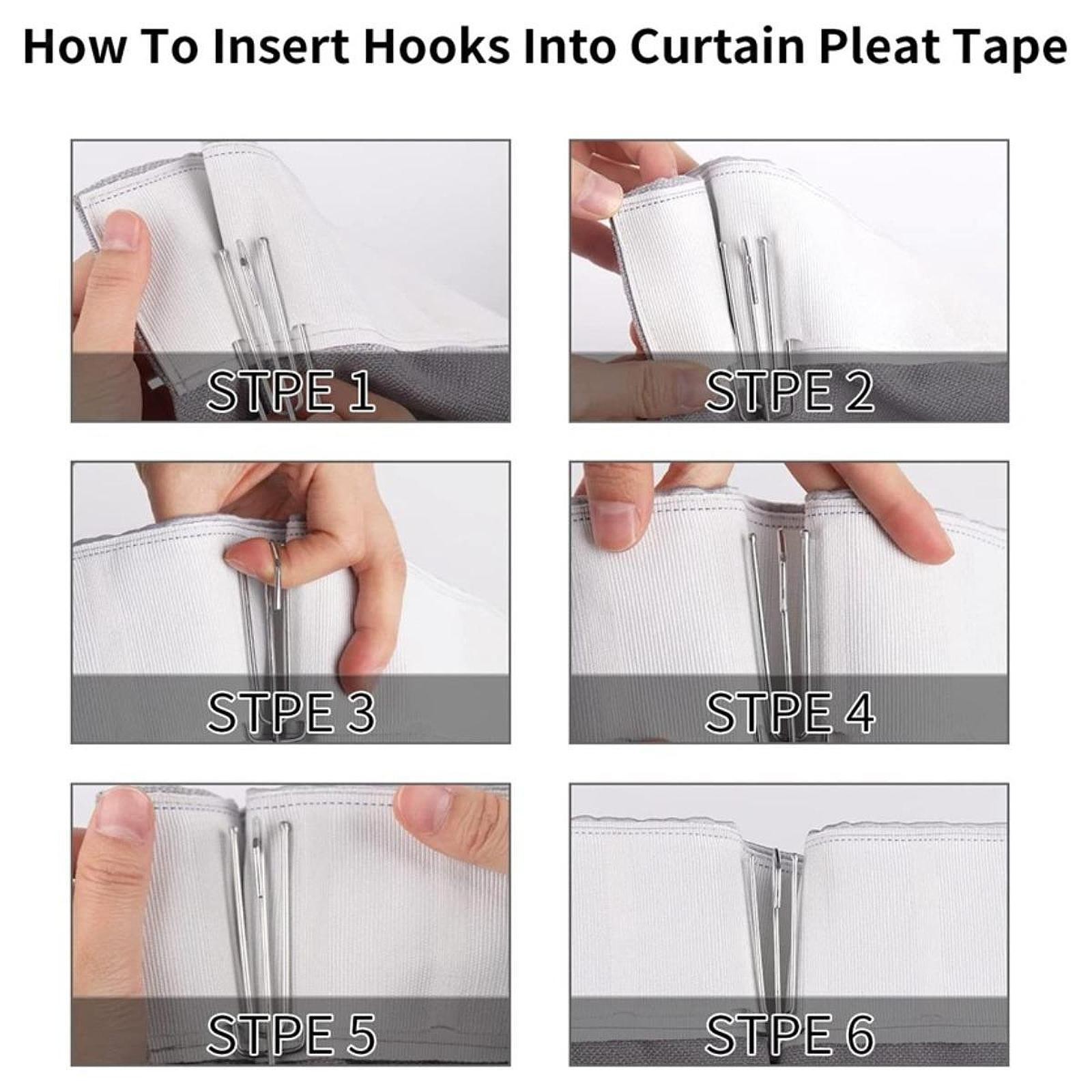 How To Insert Hooks Into Curtain Pleat Tape

STPE 1

STPE 2

STPE 3

STPE 4

STPE 5

STPE 6