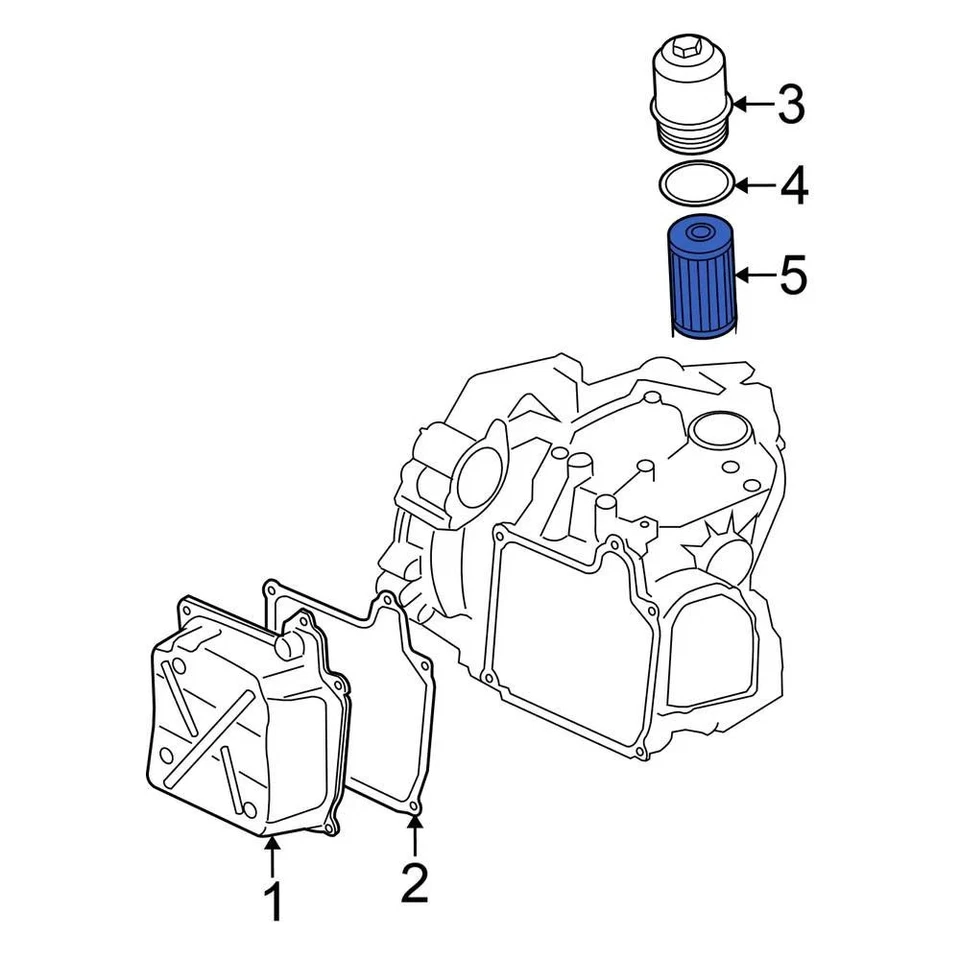 3
4
5
1
2