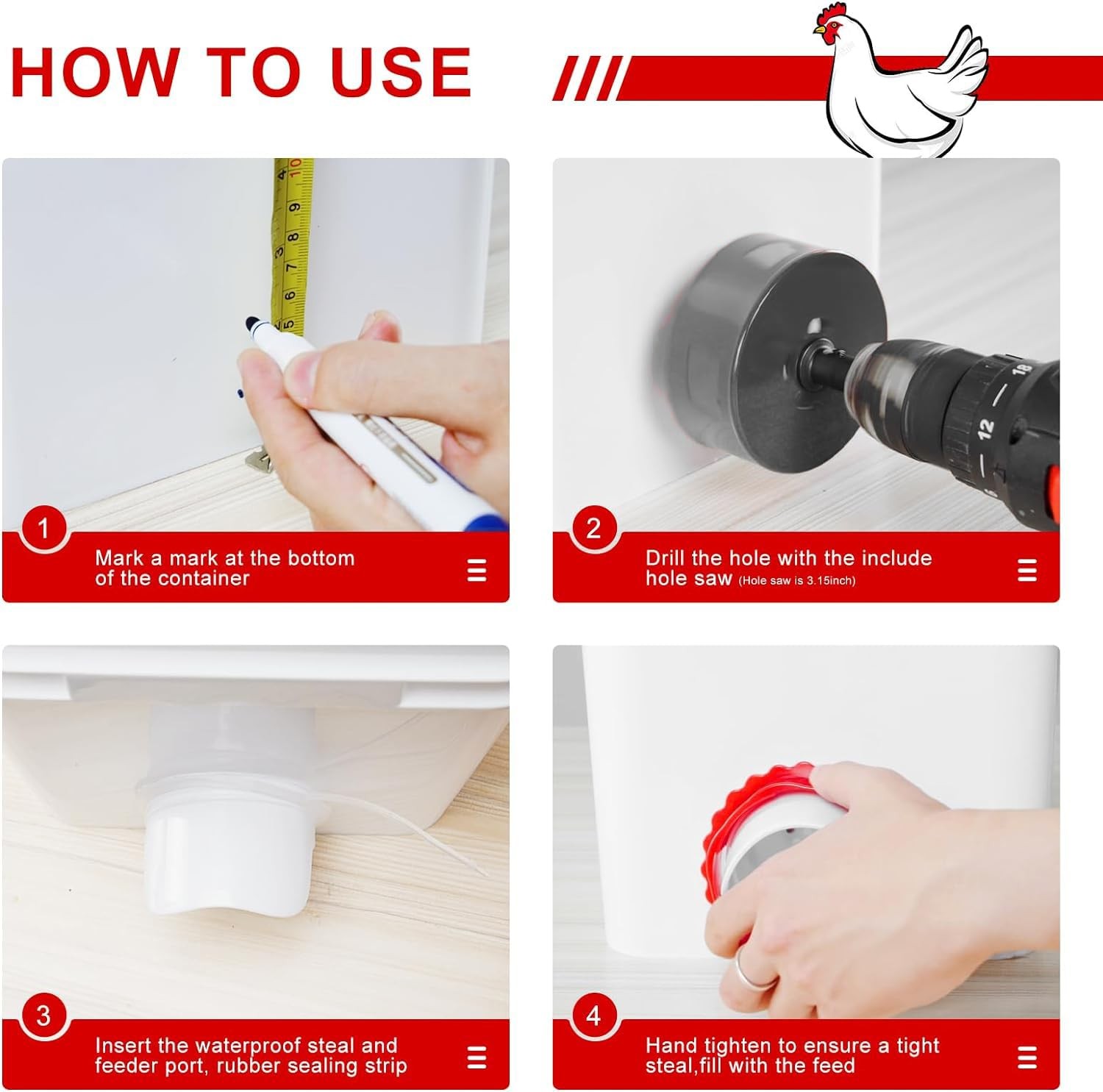 HOW TO USE

1
Mark a mark at the bottom of the container

2
Drill the hole with the include hole saw (Hole saw is 3.15inch)

3
Insert the waterproof steal and feeder port, rubber sealing strip

4
Hand tighten to ensure a tight steal,fill with the feed