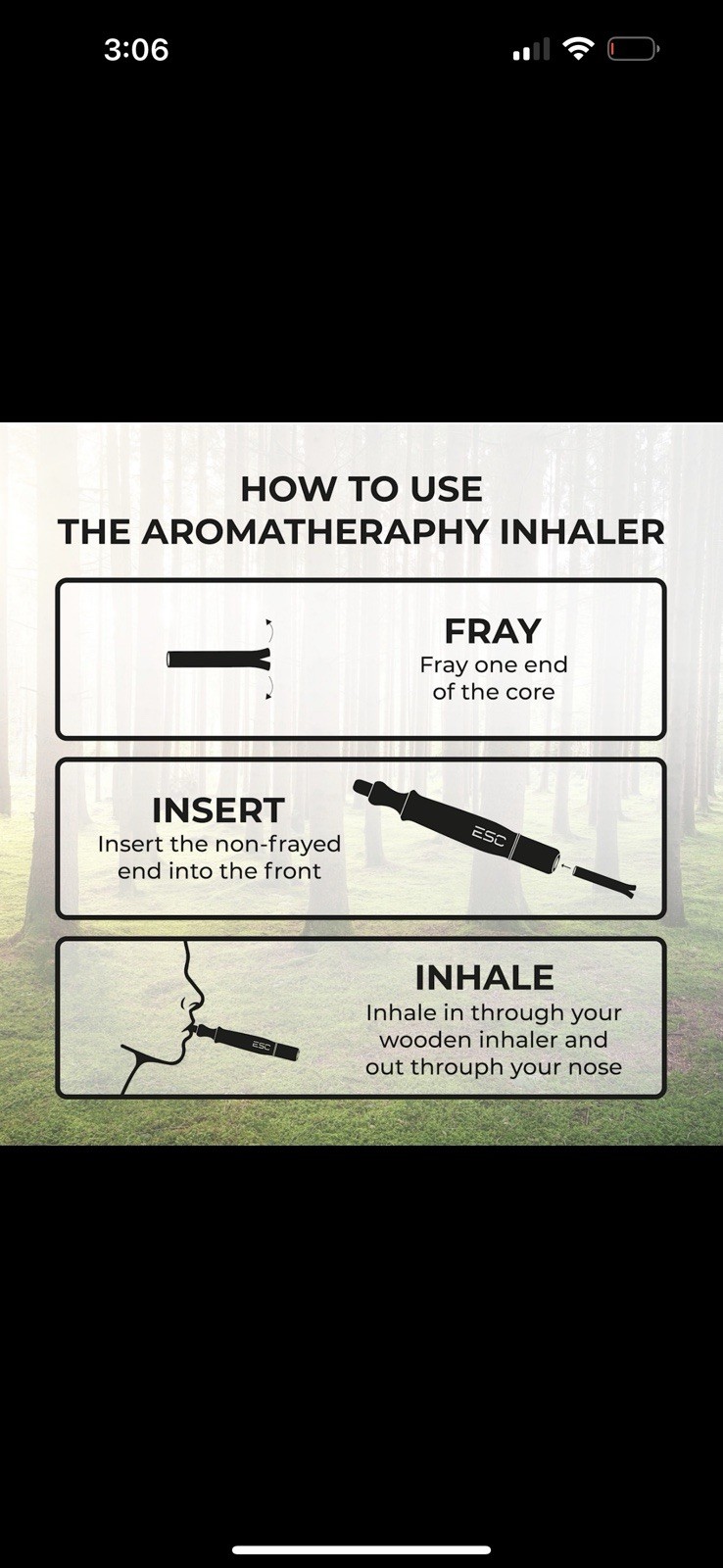 3:06

HOW TO USE
THE AROMATHERAPHY INHALER

FRAY
Fray one end of the core

INSERT
Insert the non-frayed end into the front

ESC

INHALE
Inhale in through your wooden inhaler and out throuph your nose

ESC