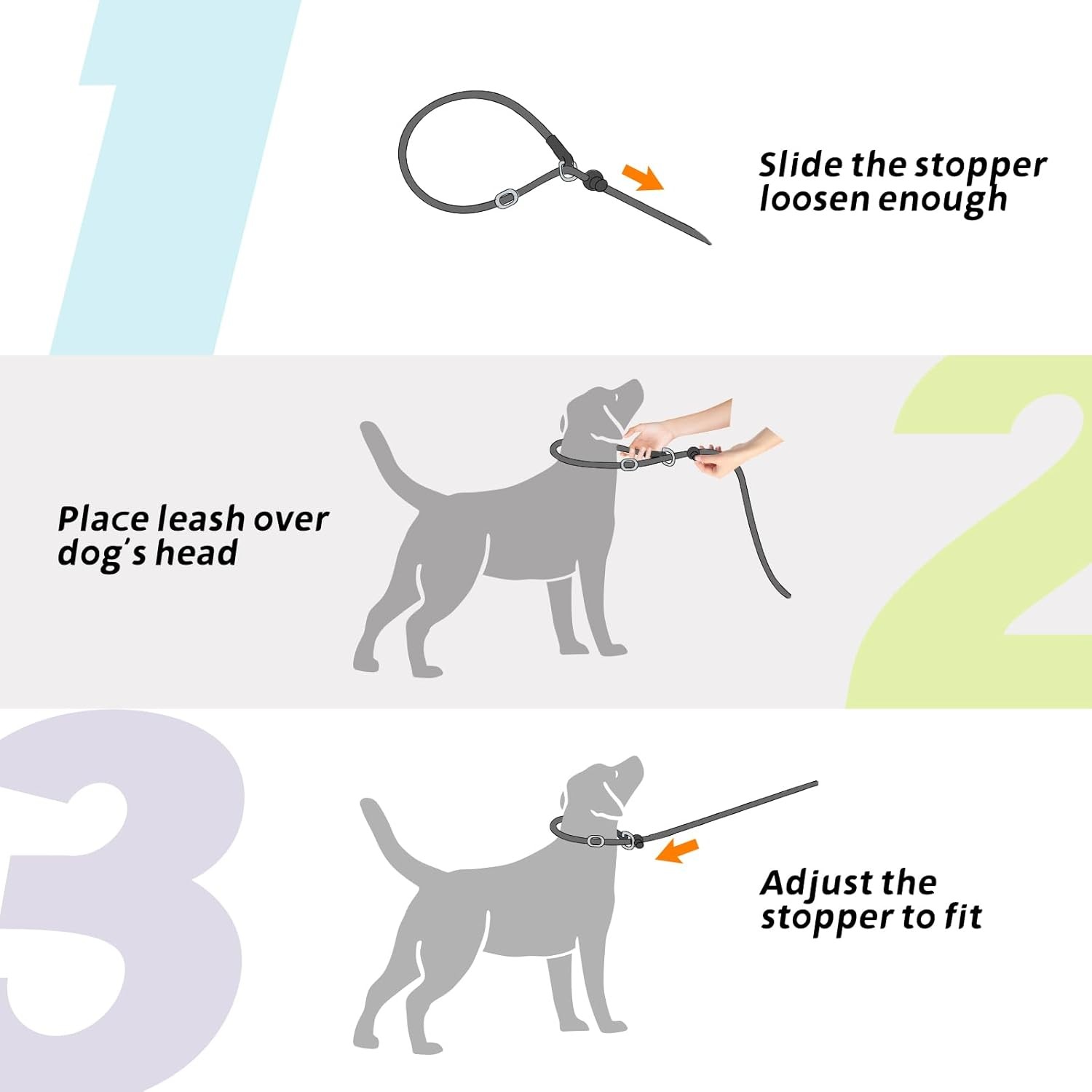 1

Slide the stopper loosen enough

Place leash over dog's head

2

3

Adjust the stopper to fit