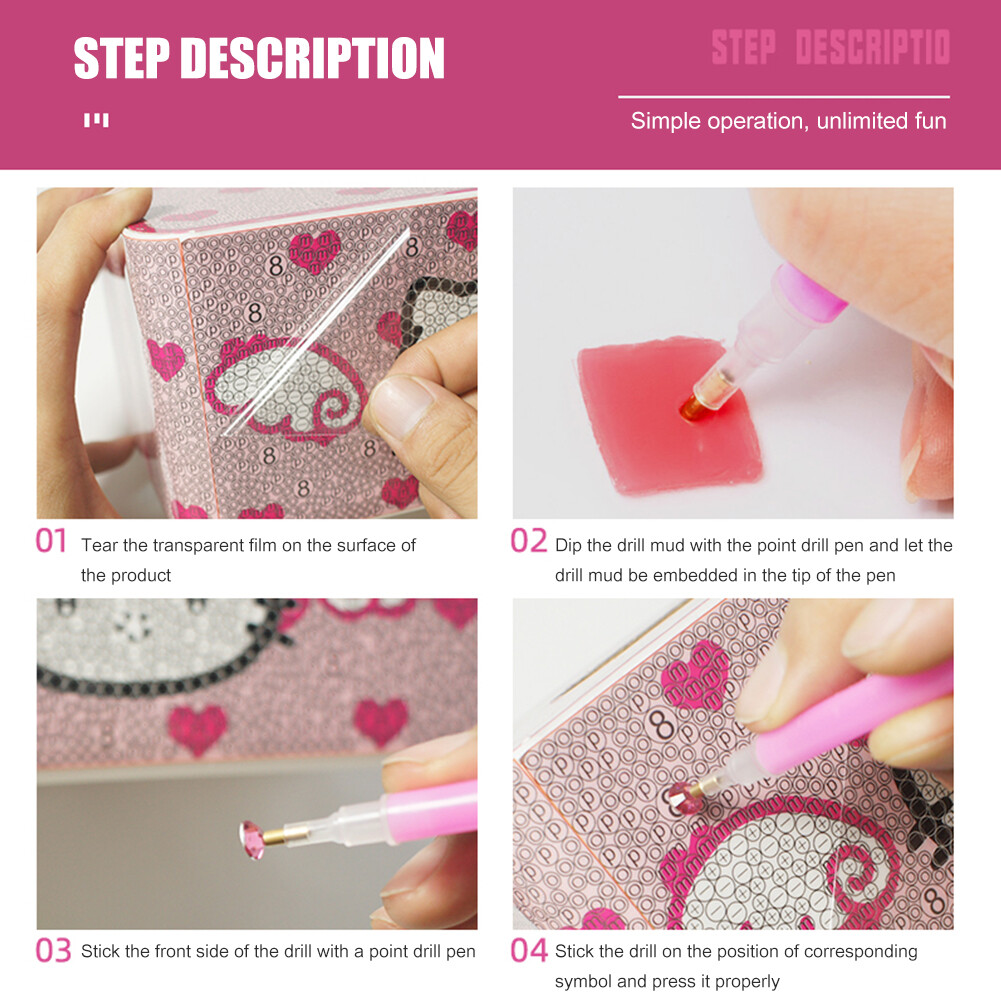 STEP DESCRIPTION

STEP DESCRIPTIO

Simple operation, unlimited fun

01 Tear the transparent film on the surface of the product

02 Dip the drill mud with the point drill pen and let the drill mud be embedded in the tip of the pen

03 Stick the front side of the drill with a point drill pen

04 Stick the drill on the position of corresponding symbol and press it properly