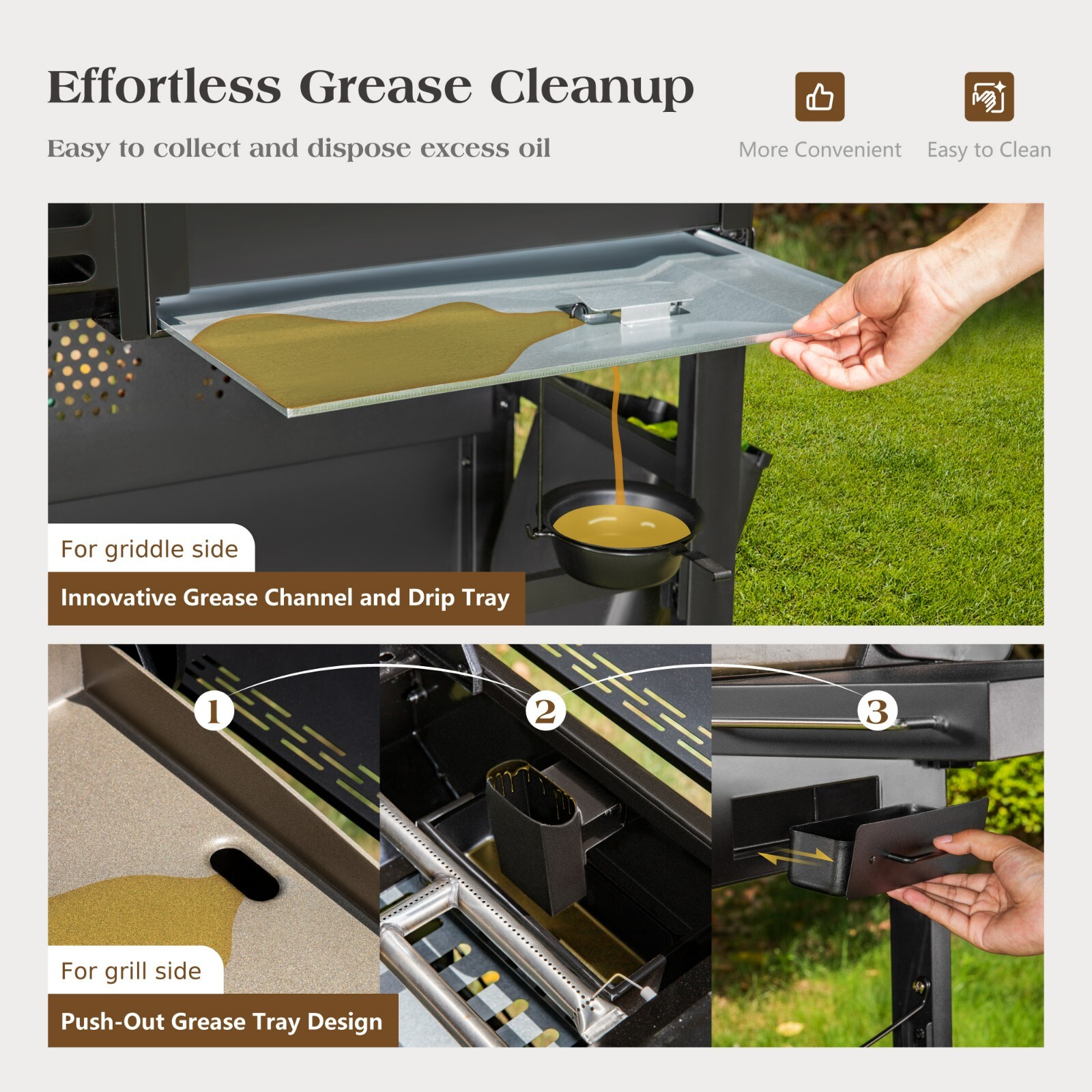 Effortless Grease Cleanup

Easy to collect and dispose excess oil

More Convenient

Easy to Clean

For griddle side

Innovative Grease Channel and Drip Tray

1

2

3

For grill side

Push-Out Grease Tray Design