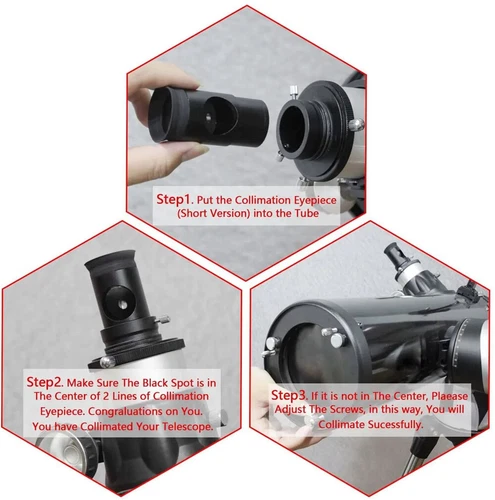 Step1. Put the Collimation Eyepiece (Short Version) into the Tube

Step2. Make Sure The Black Spot is in The Center of 2 Lines of Collimation Eyepiece. Congraluations on You. You have Collimated Your Telescope.

Step3. If it is not in The Center, Plaease Adjust The Screws, in this way, You will Collimate Sucessfully.