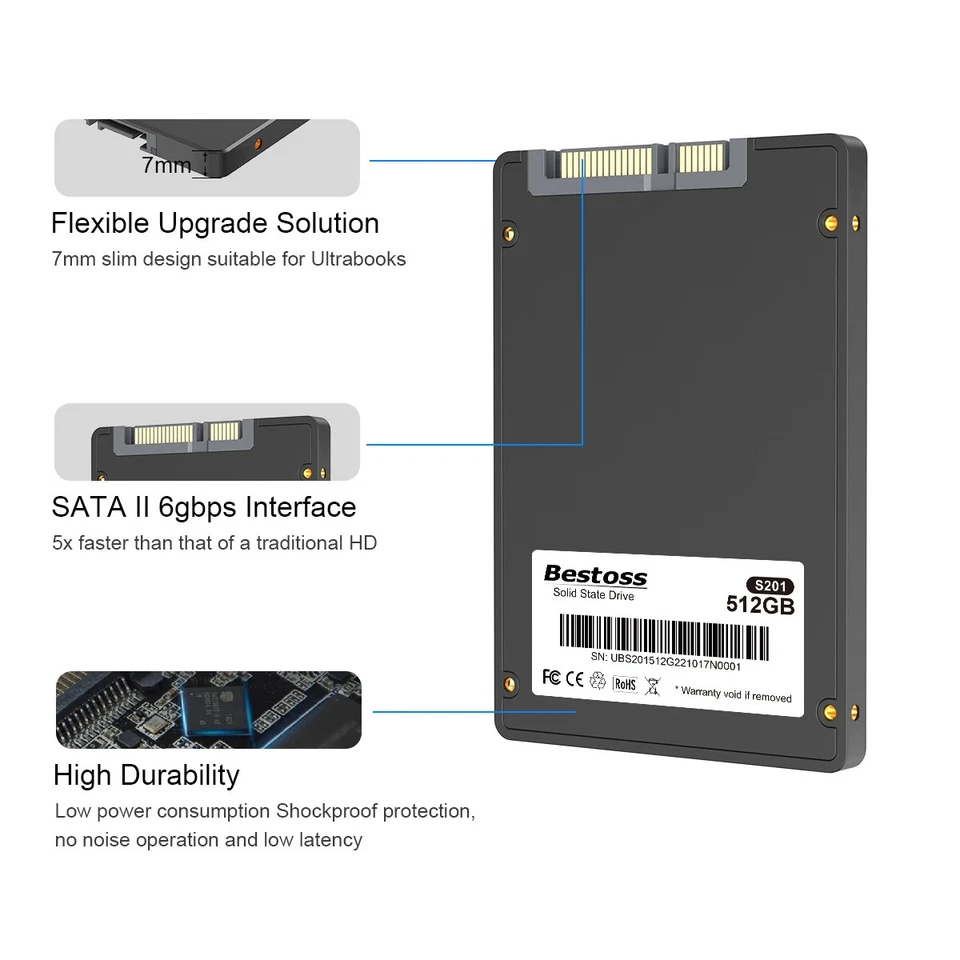 7mm

Flexible Upgrade Solution
7mm slim design suitable for Ultrabooks

SATA II 6gbps Interface
5x faster than that of a traditional HD

High Durability
Low power consumption Shockproof protection, no noise operation and low latency

Bestoss
Solid State Drive
S201
512GB
SN: UBS201512G221017N0001
FC CE RoHS
* Warranty void if removed