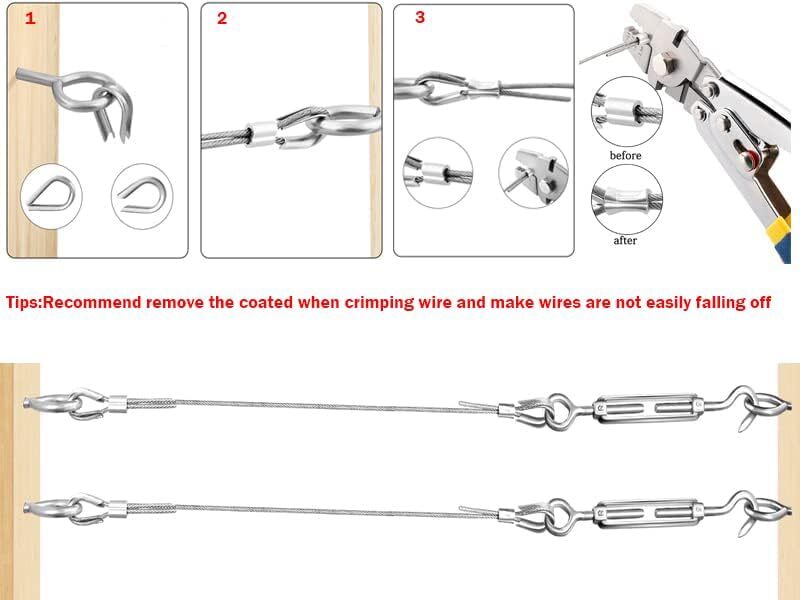 1

2

3

before

after

Tips:Recommend remove the coated when crimping wire and make wires are not easily falling off