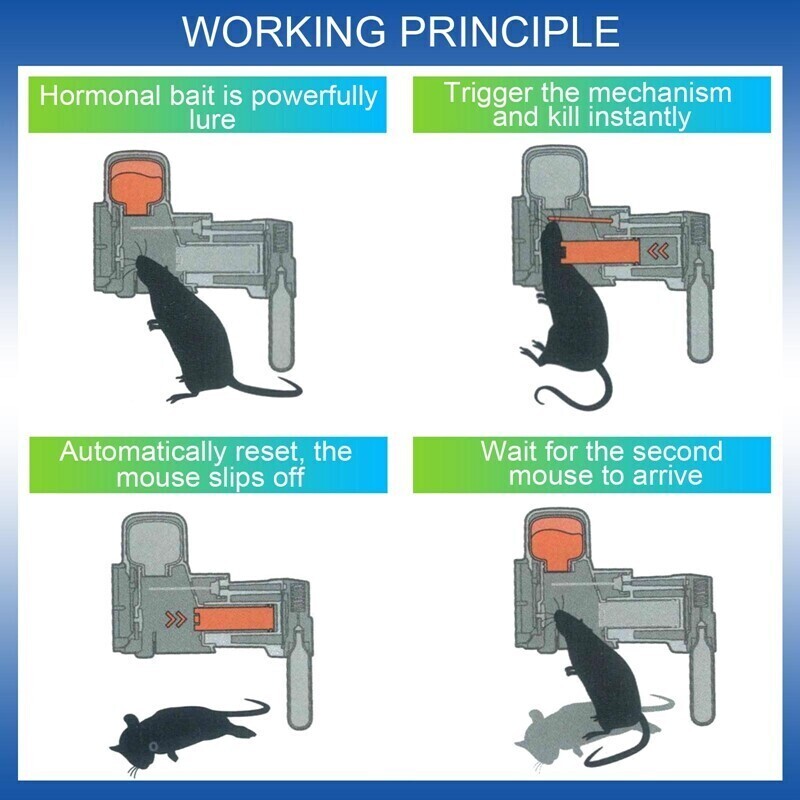 WORKING PRINCIPLE

Hormonal bait is powerfully lure

Trigger the mechanism and kill instantly

Automatically reset, the mouse slips off

Wait for the second mouse to arrive