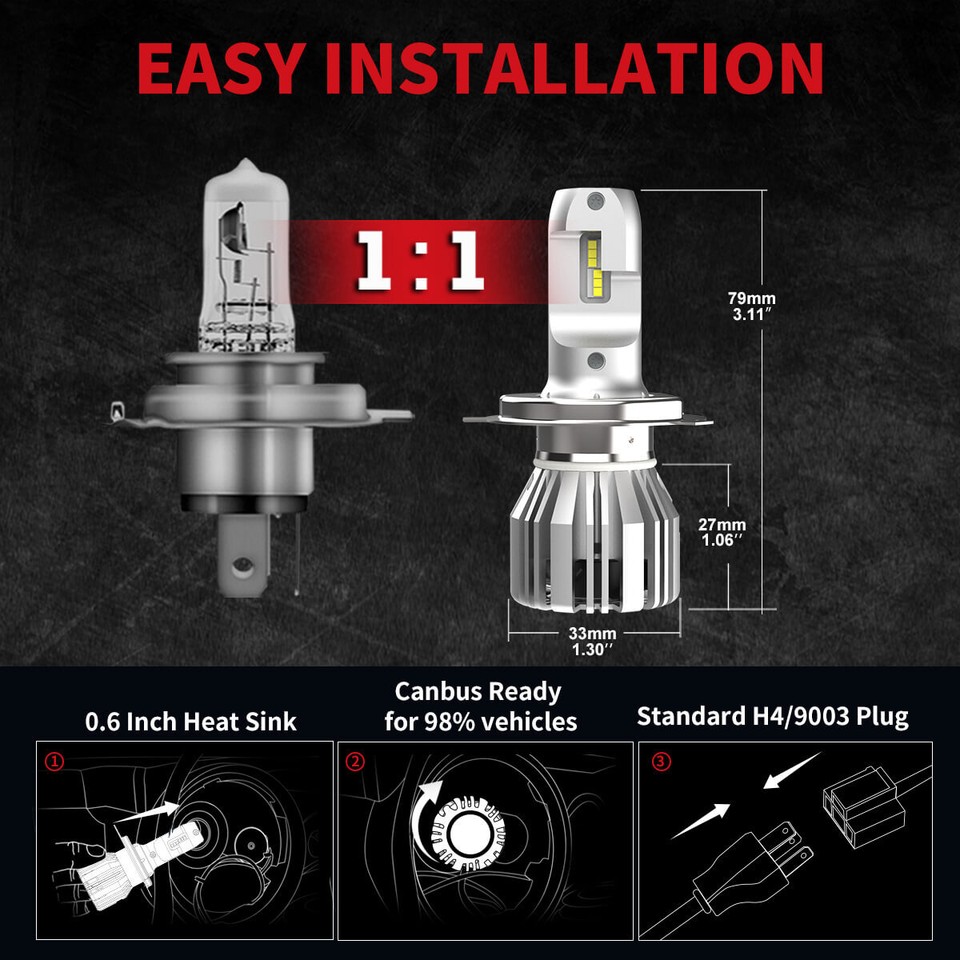 EASY INSTALLATION

1:1

79mm
3.11″

27mm
1.06″

33mm
1.30″

0.6 Inch Heat Sink

Canbus Ready
for 98% vehicles

Standard H4/9003 Plug

①

②

③