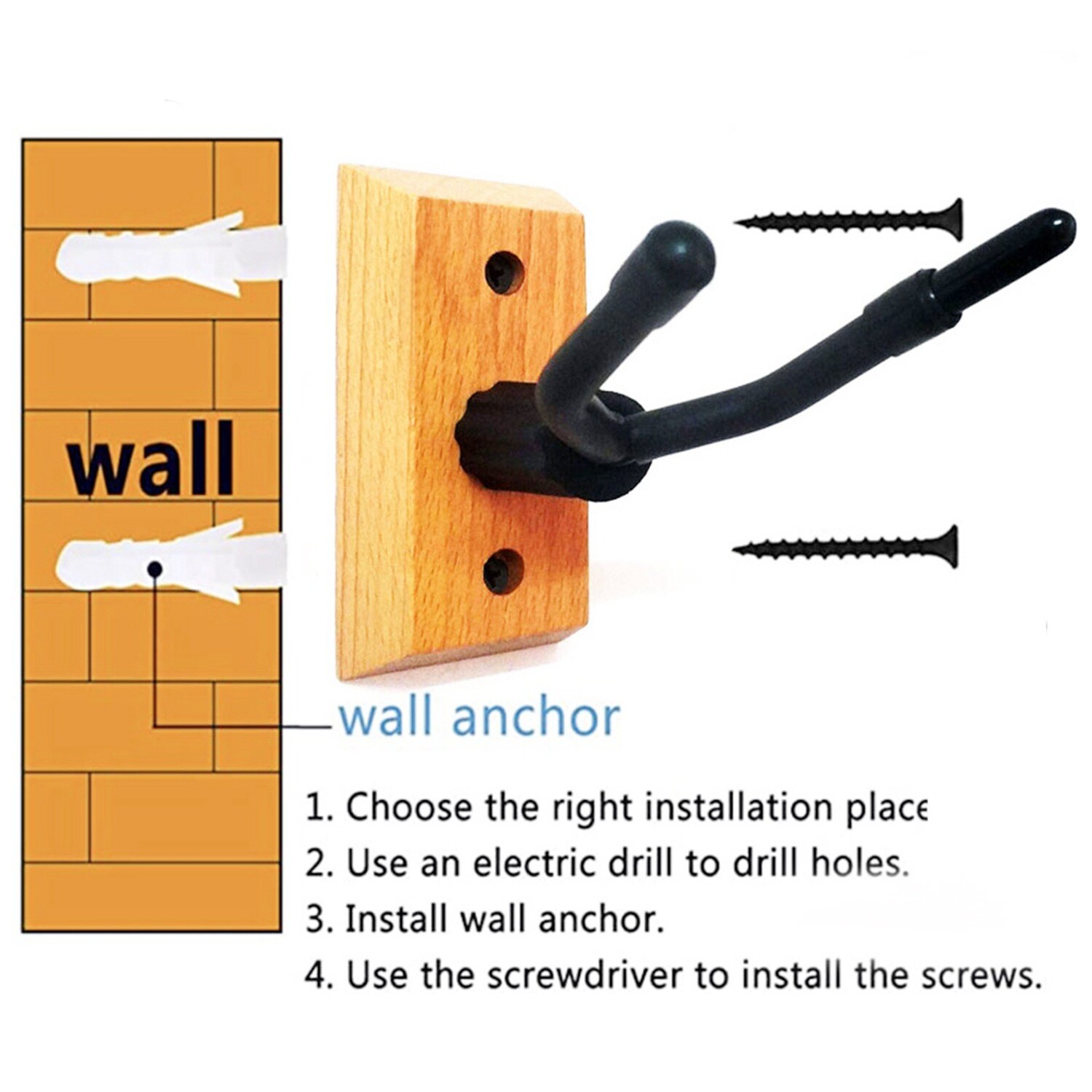 wall

wall anchor

1. Choose the right installation place
2. Use an electric drill to drill holes.
3. Install wall anchor.
4. Use the screwdriver to install the screws.