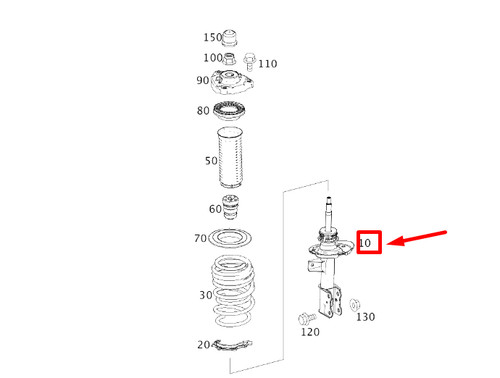 150
100
110
90
80
50
60
70
10
30
130
120
20