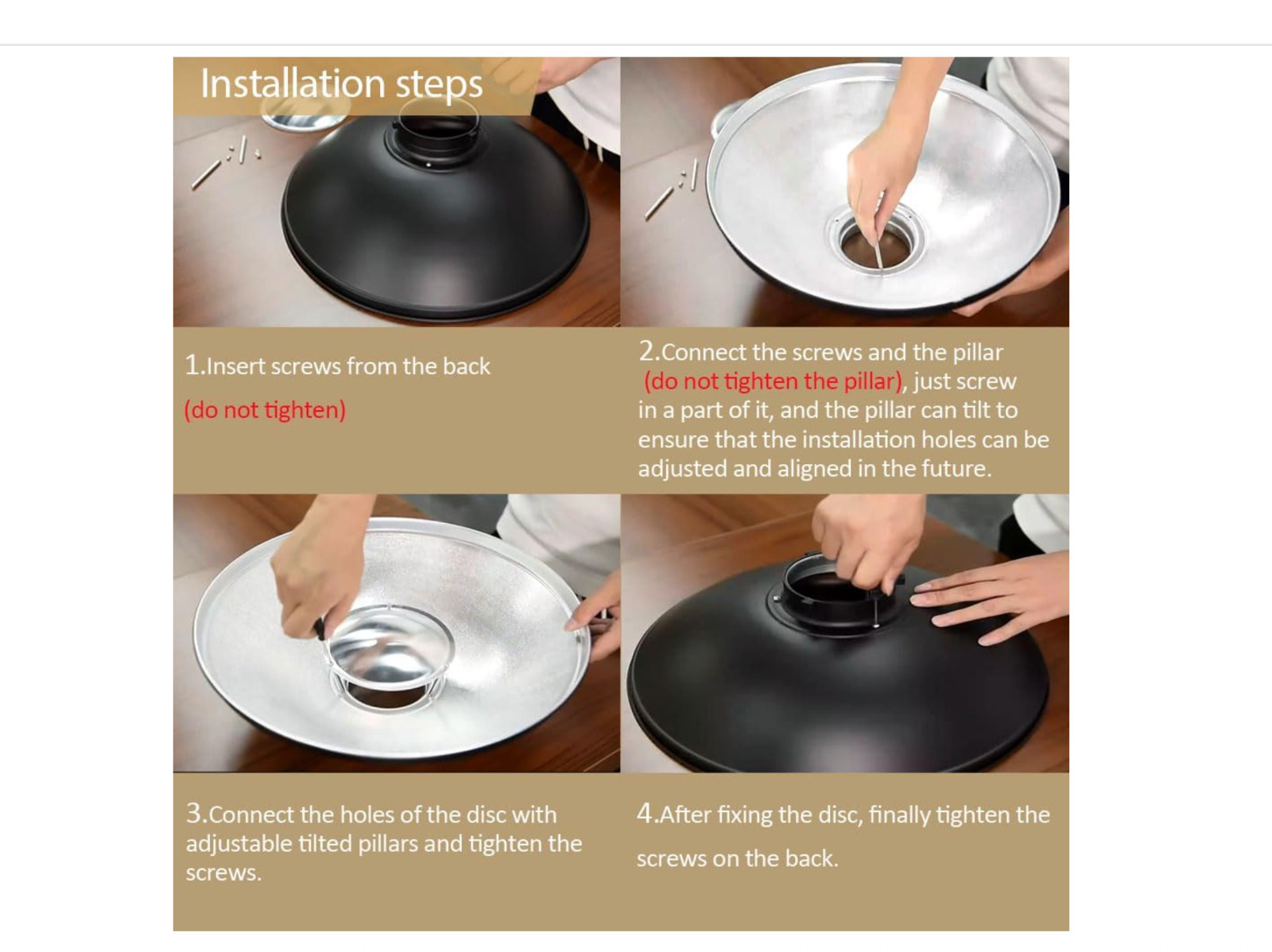 Installation steps

1.Insert screws from the back

(do not tighten)

2.Connect the screws and the pillar (do not tighten the pillar), just screw in a part of it, and the pillar can tilt to ensure that the installation holes can be adjusted and aligned in the future.

3.Connect the holes of the disc with adjustable tilted pillars and tighten the screws.

4.After fixing the disc, finally tighten the screws on the back.