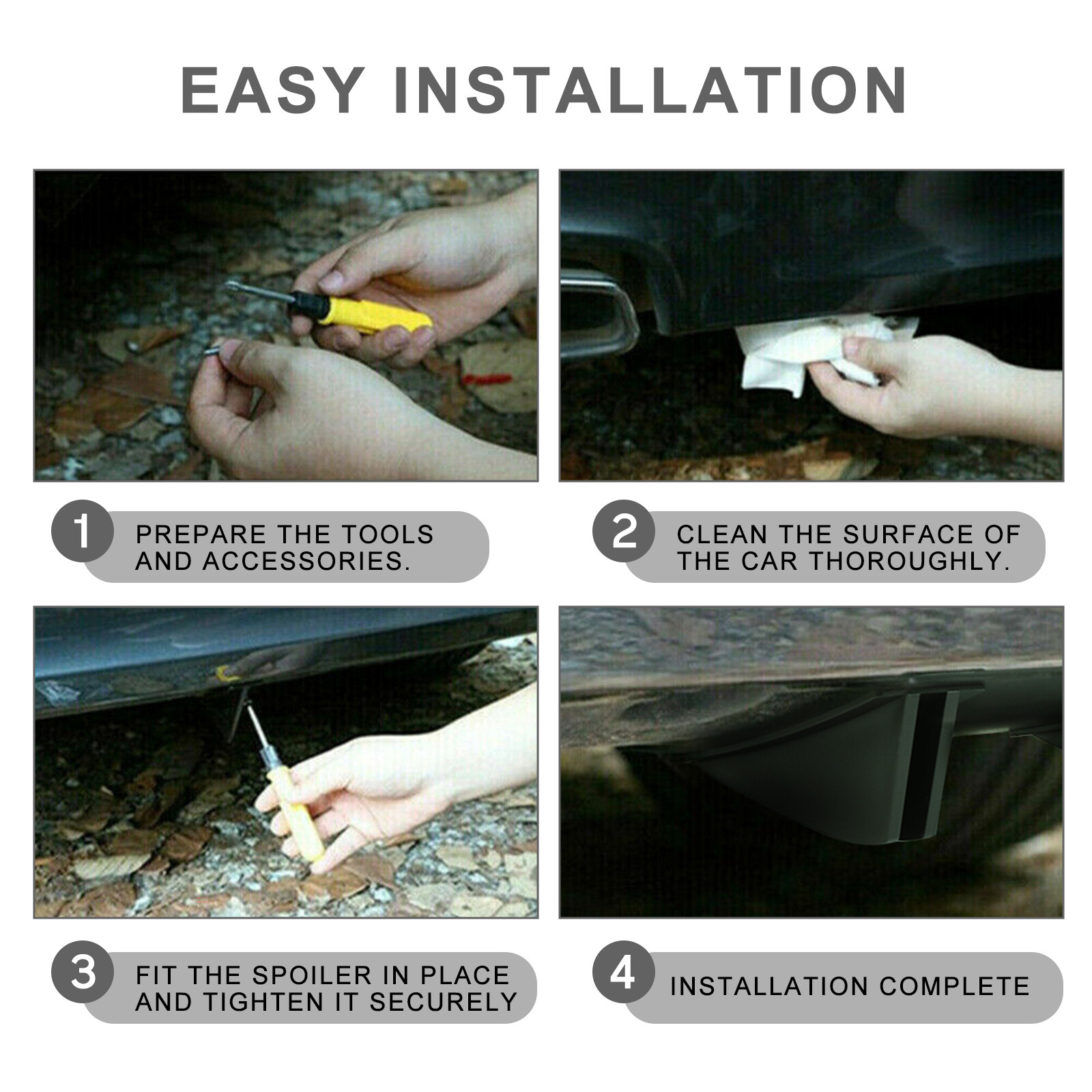 EASY INSTALLATION

1 PREPARE THE TOOLS AND ACCESSORIES.

2 CLEAN THE SURFACE OF THE CAR THOROUGHLY.

3 FIT THE SPOILER IN PLACE AND TIGHTEN IT SECURELY

4 INSTALLATION COMPLETE