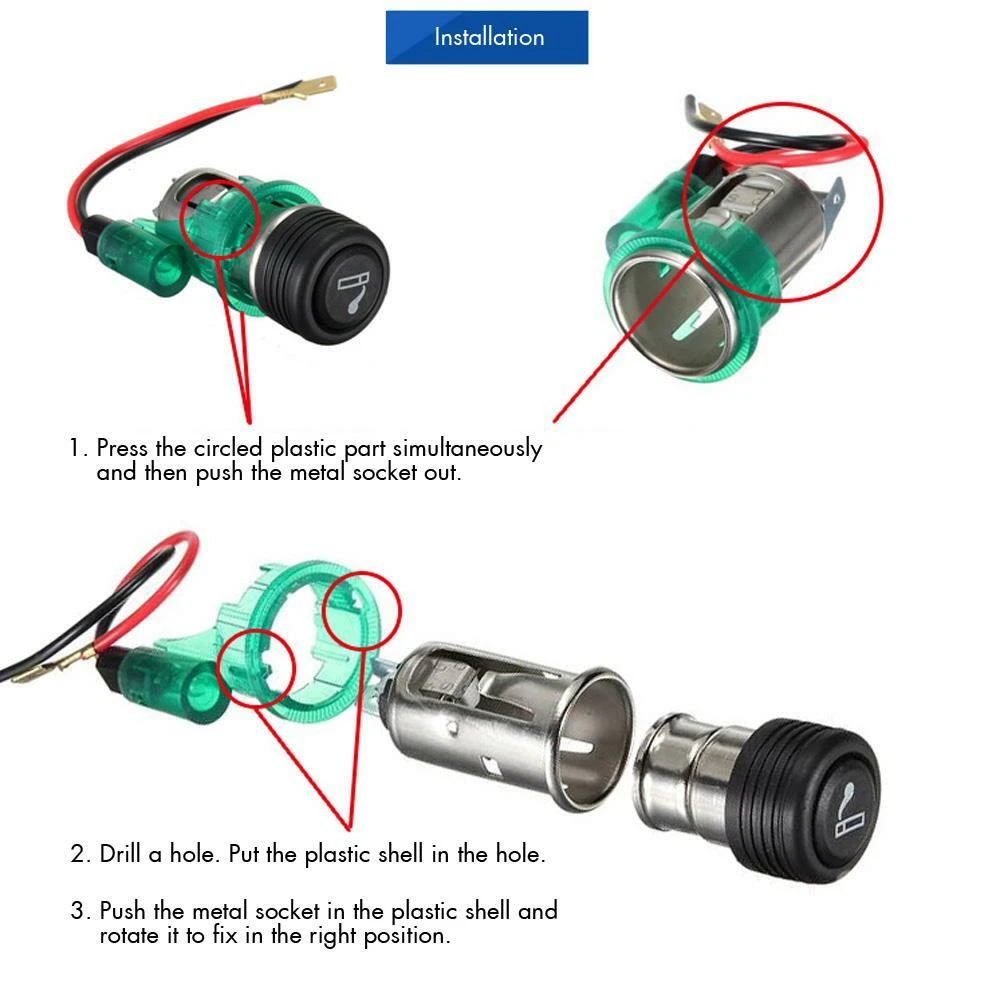 Installation

1. Press the circled plastic part simultaneously and then push the metal socket out.

2. Drill a hole. Put the plastic shell in the hole.

3. Push the metal socket in the plastic shell and rotate it to fix in the right position.