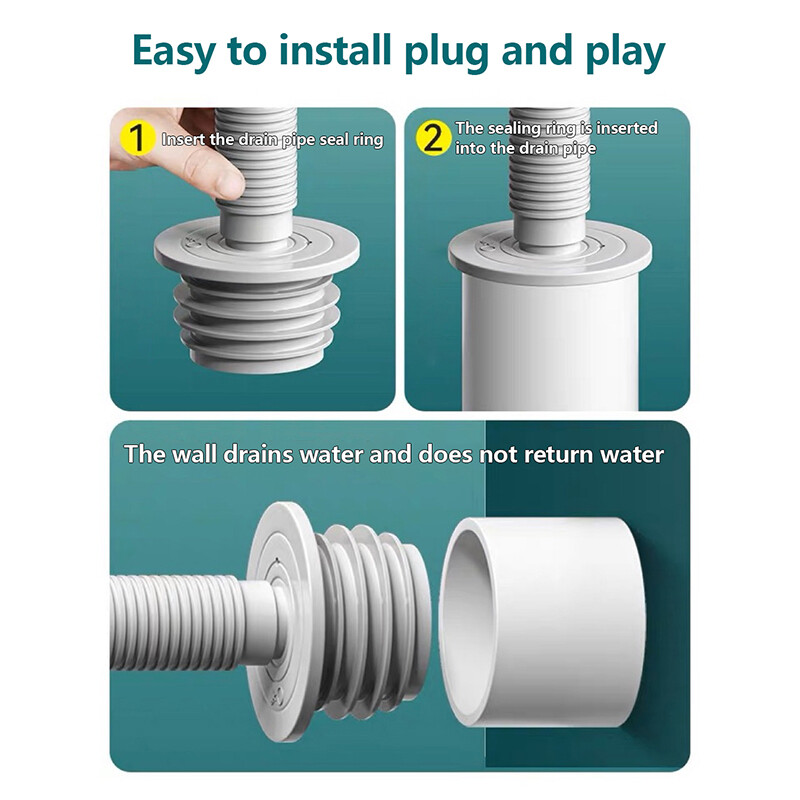 Easy to install plug and play

1 Insert the drain pipe seal ring

2 The sealing ring is inserted into the drain pipe

The wall drains water and does not return water