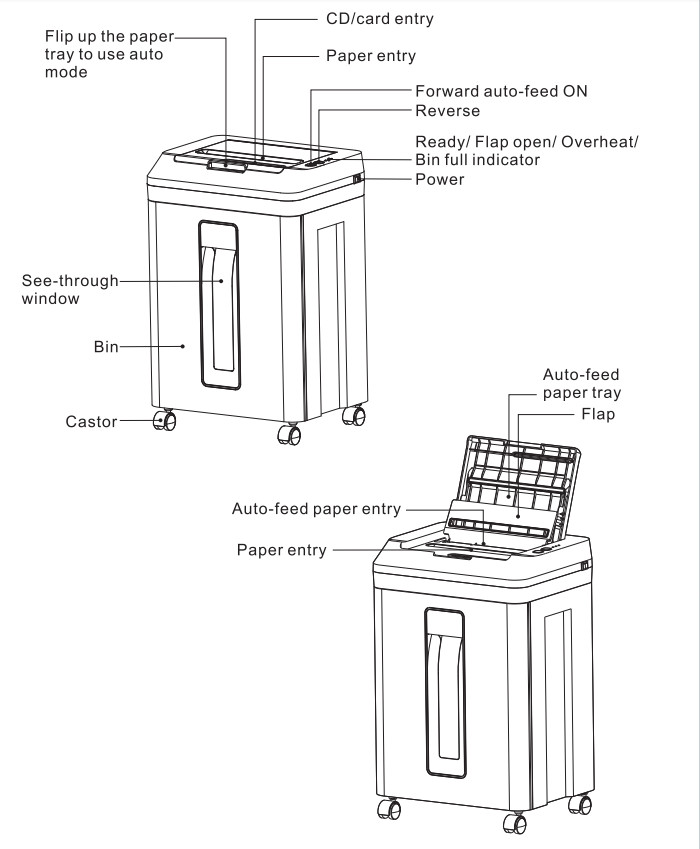 Flip up the paper tray to use auto mode

CD/card entry

Paper entry

Forward auto-feed ON

Reverse

Ready/ Flap open/ Overheat/ Bin full indicator

Power

See-through window

Bin

Castor

Auto-feed paper tray

Flap

Auto-feed paper entry

Paper entry