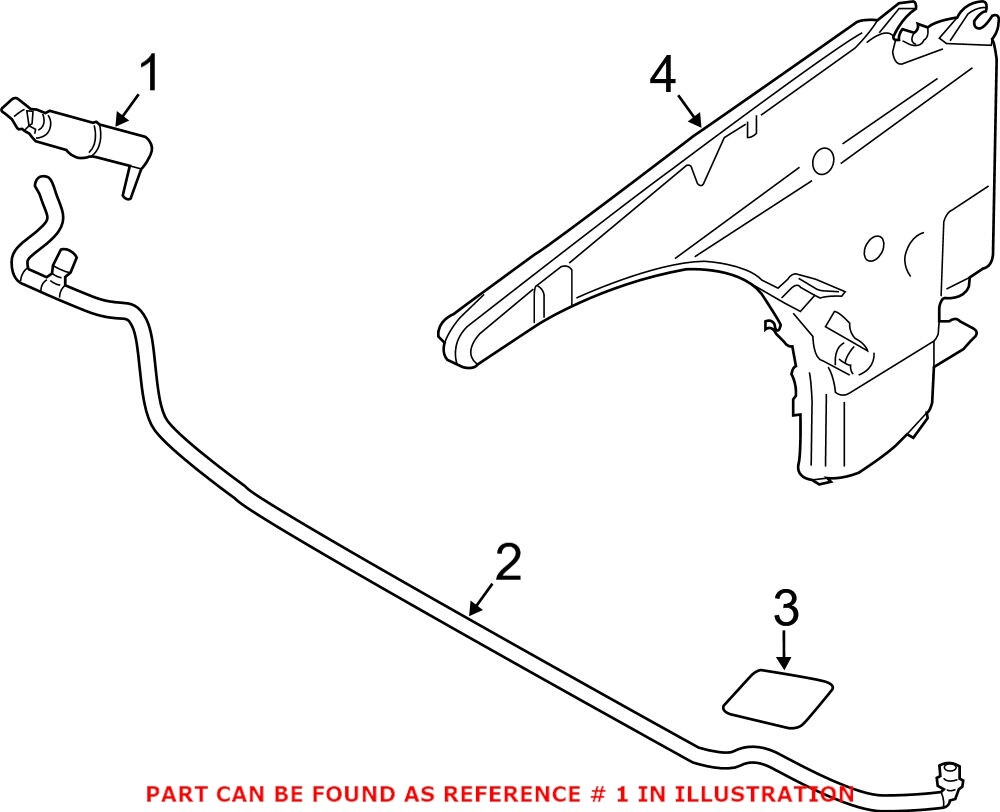 1
4
2
3
PART CAN BE FOUND AS REFERENCE # 1 IN ILLUSTRATION