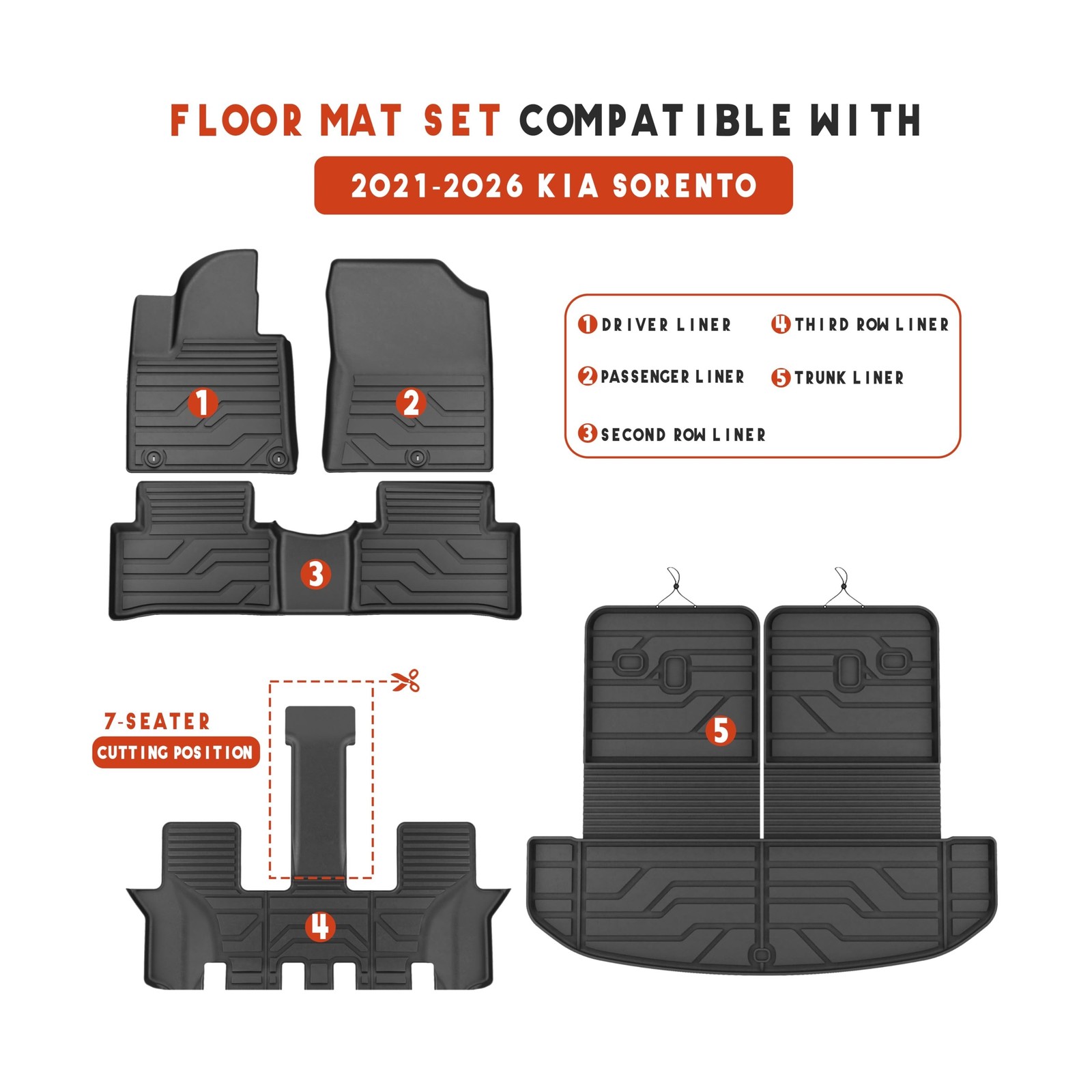 FLOOR MAT SET COMPATIBLE WITH

2021-2026 KIA SORENTO

1 DRIVER LINER
2 PASSENGER LINER
3 SECOND ROW LINER
4 THIRD ROW LINER
5 TRUNK LINER

1
2
3

7-SEATER
CUTTING POSITION

4
5