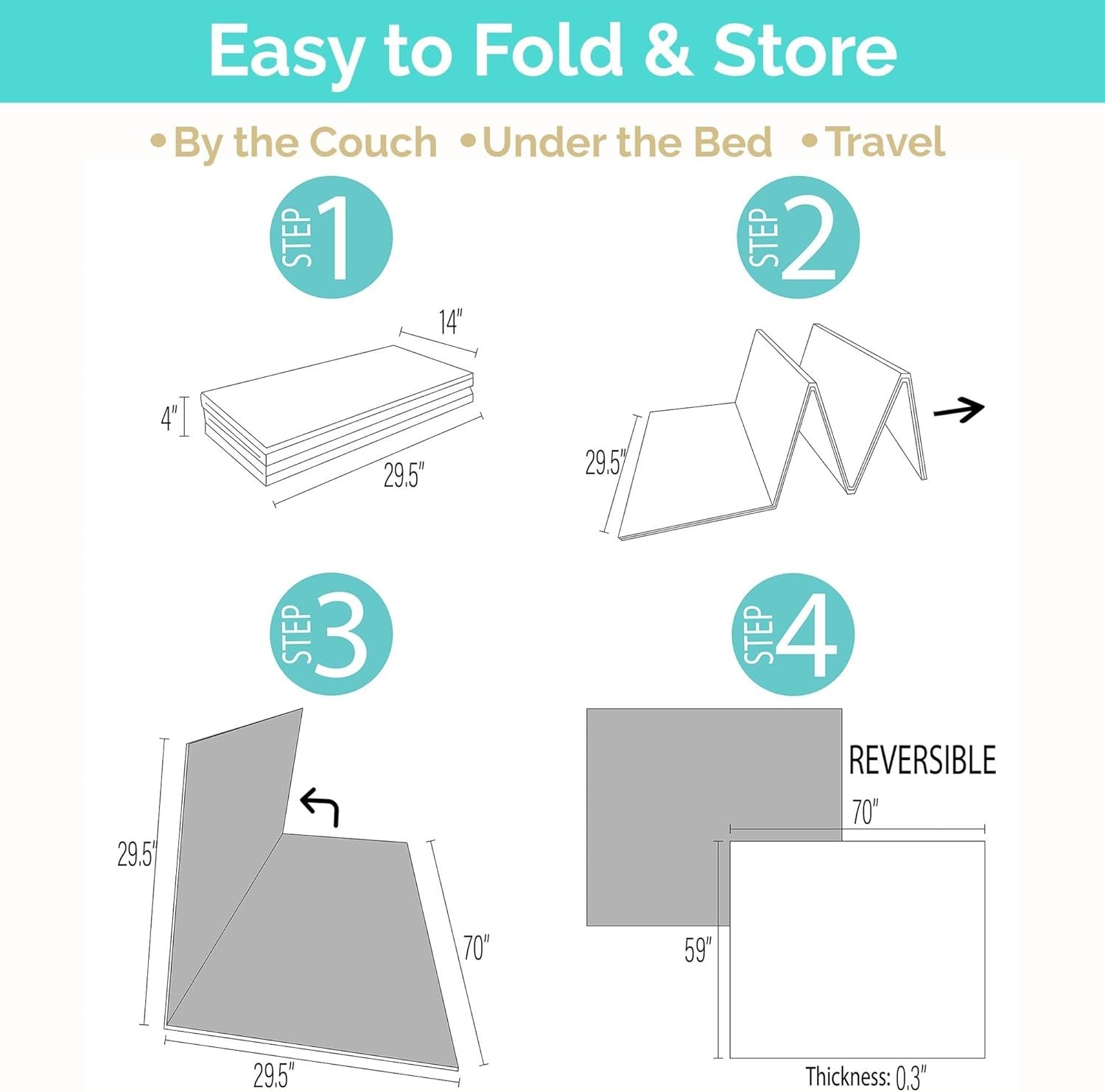 Easy to Fold & Store

• By the Couch • Under the Bed • Travel

STEP 1

14"

4"

29.5"

STEP 2

29.5"

STEP 3

29.5"

70"

29.5"

STEP 4

REVERSIBLE

70"

59"

Thickness: 0.3"