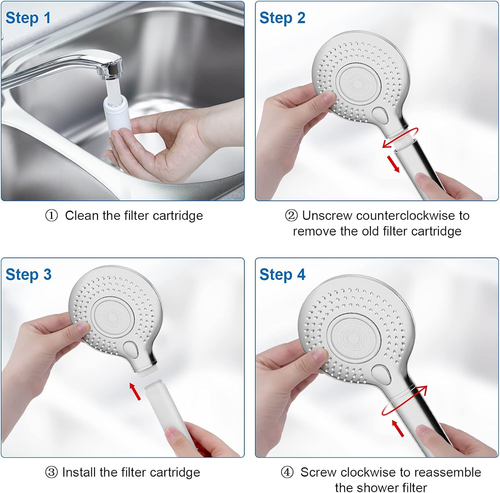 Step 1

① Clean the filter cartridge

Step 2

② Unscrew counterclockwise to remove the old filter cartridge

Step 3

③ Install the filter cartridge

Step 4

④ Screw clockwise to reassemble the shower filter