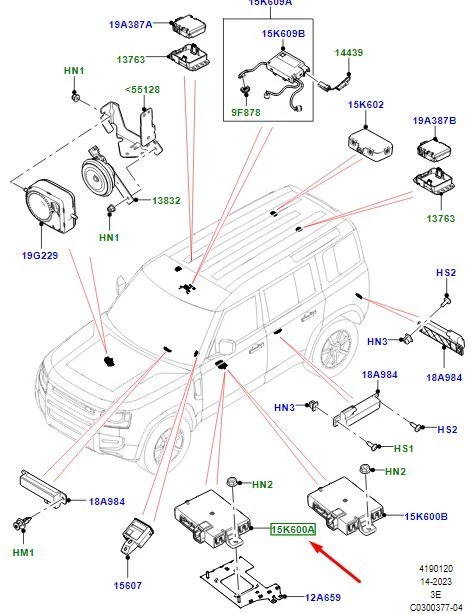 15K609A
19A387A
15K609B
13763
14439
HN1
<55128
9F878
15K602
19A387B
13832
HN1
13763
19G229
HS2
HN3
18A984
18A984
HN3
HS2
HS1
HN2
HN2
18A984
15K600B
15K600A
HM1
15607
12A659
4190120
14-2023
3E
C0300377-04