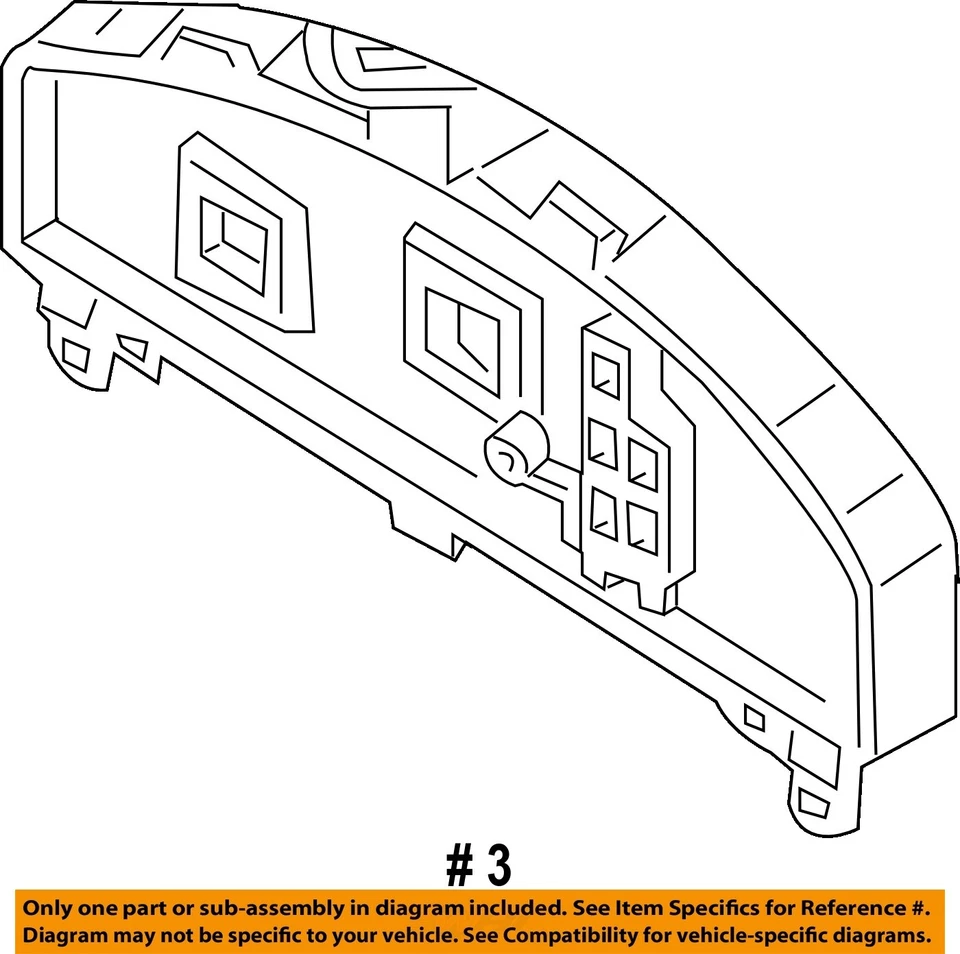 # 3

Only one part or sub-assembly in diagram included. See Item Specifics for Reference #. Diagram may not be specific to your vehicle. See Compatibility for vehicle-specific diagrams.