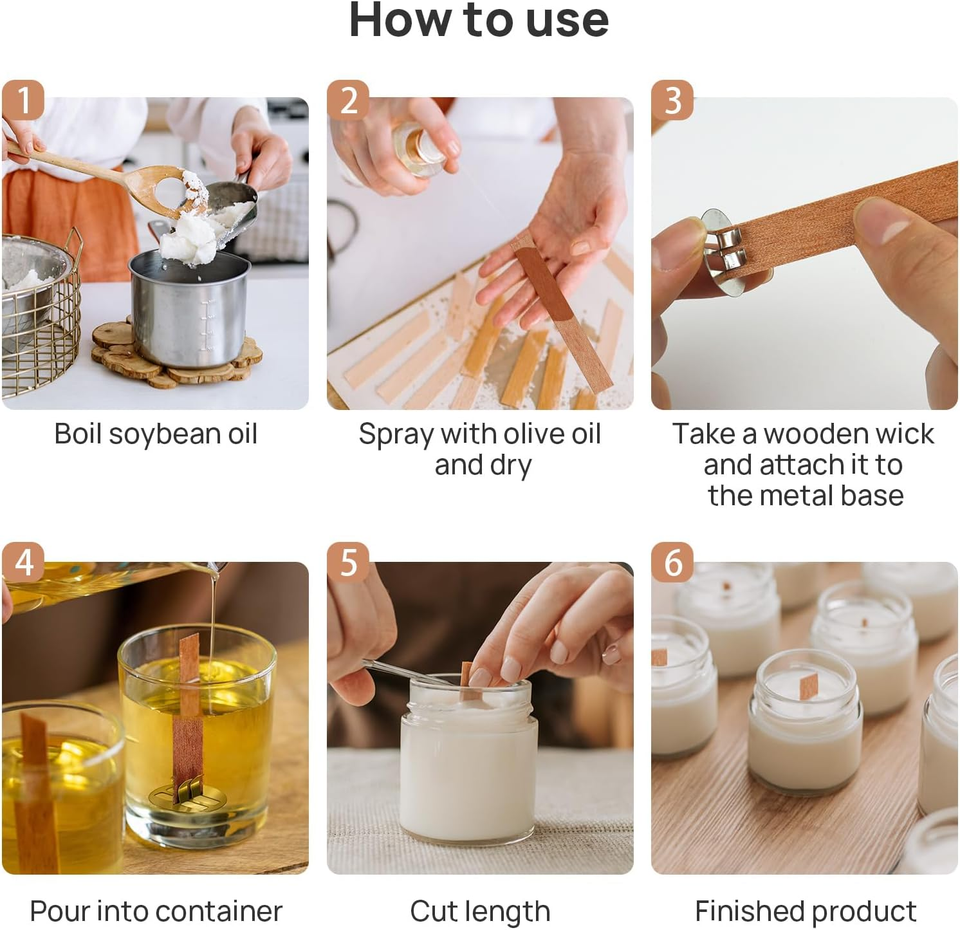 How to use

1
Boil soybean oil

2
Spray with olive oil and dry

3
Take a wooden wick and attach it to the metal base

4
Pour into container

5
Cut length

6
Finished product