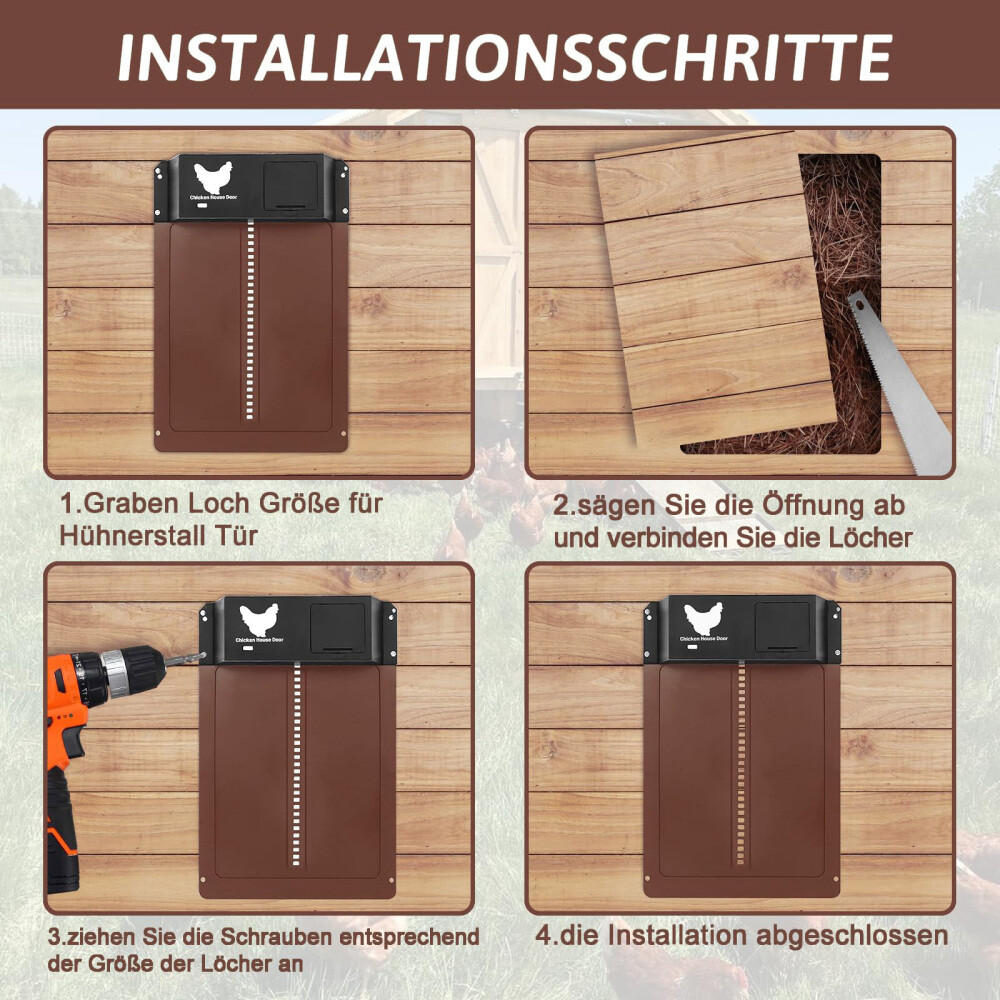 INSTALLATIONSSCHRITTE

Chicken House Door

1.Graben Loch Größe für Hühnerstall Tür

2.sägen Sie die Öffnung ab und verbinden Sie die Löcher

Chicken House Door

3.ziehen Sie die Schrauben entsprechend der Größe der Löcher an

Chicken House Door

4.die Installation abgeschlossen