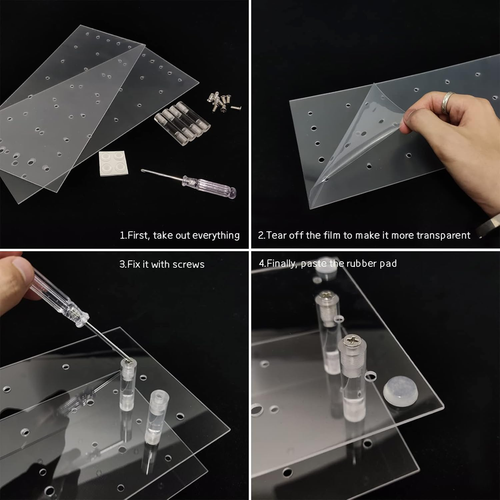 1.First, take out everything

2.Tear off the film to make it more transparent

3.Fix it with screws

4.Finally, paste the rubber pad