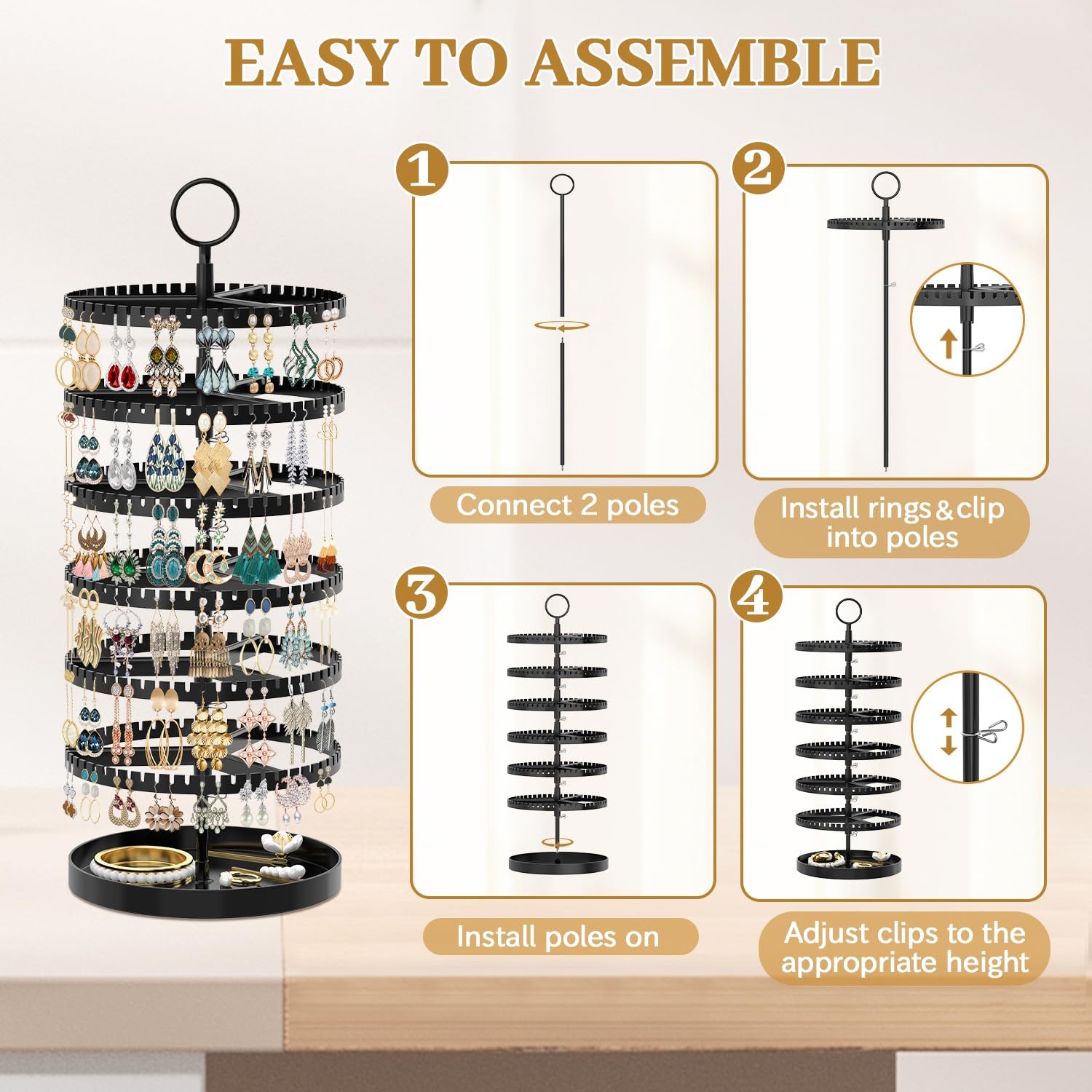 EASY TO ASSEMBLE

1

Connect 2 poles

2

Install rings&clip into poles

3

Install poles on

4

Adjust clips to the appropriate height