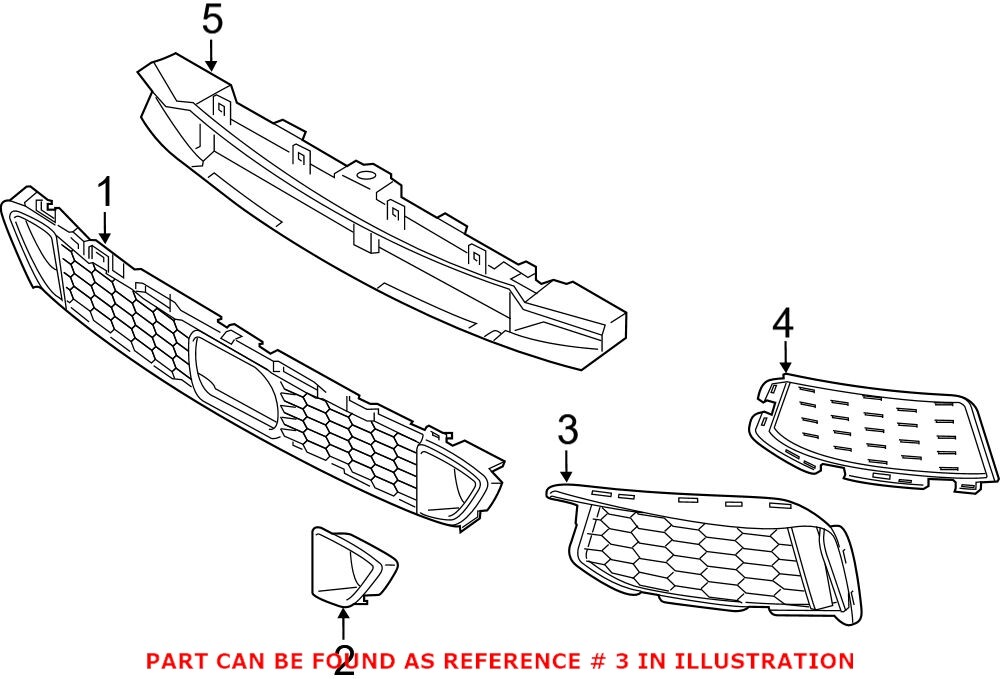 5

1

4

3

2

PART CAN BE FOUND AS REFERENCE # 3 IN ILLUSTRATION