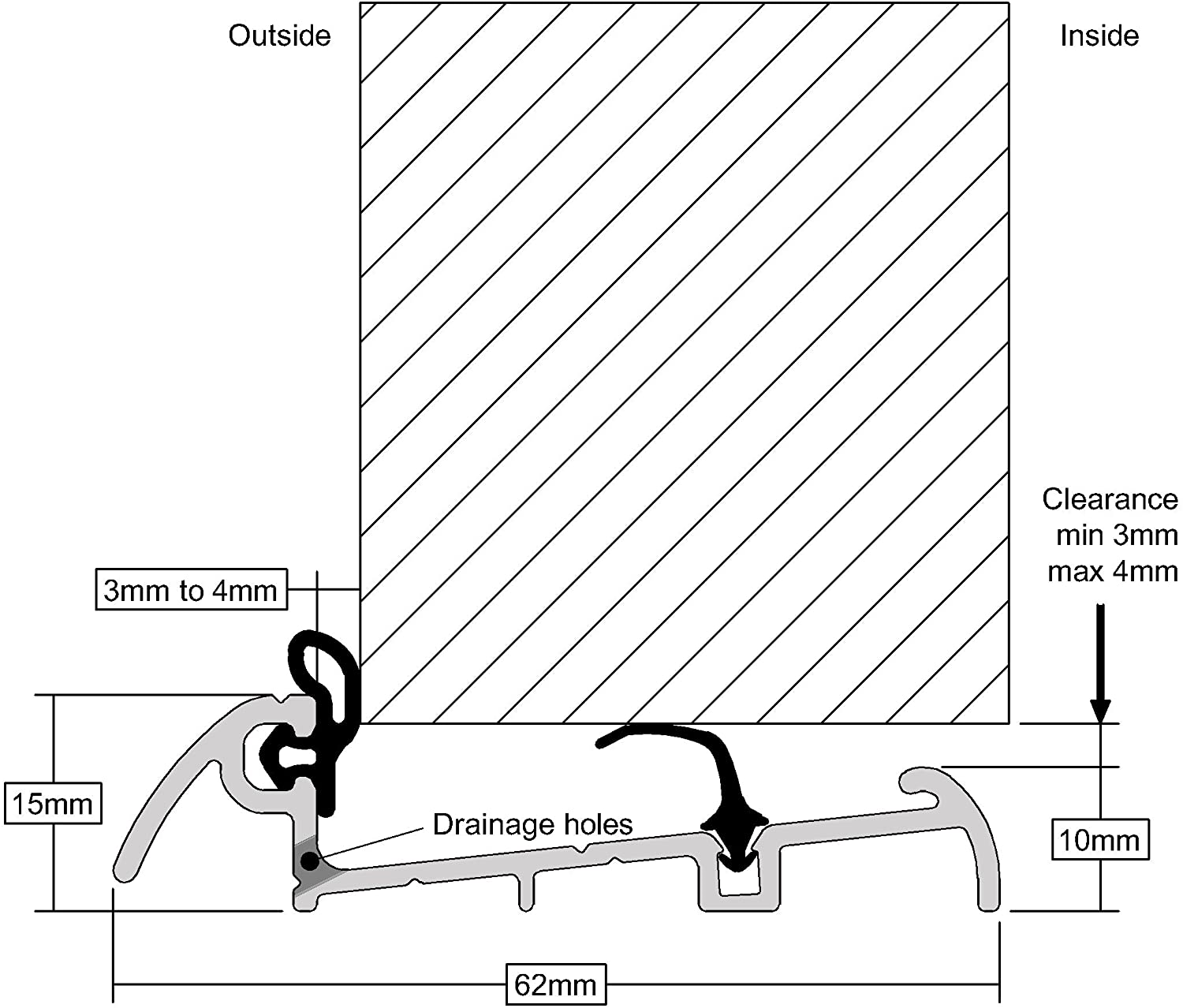 Outside

Inside

Clearance
min 3mm
max 4mm

3mm to 4mm

15mm

Drainage holes

10mm

62mm