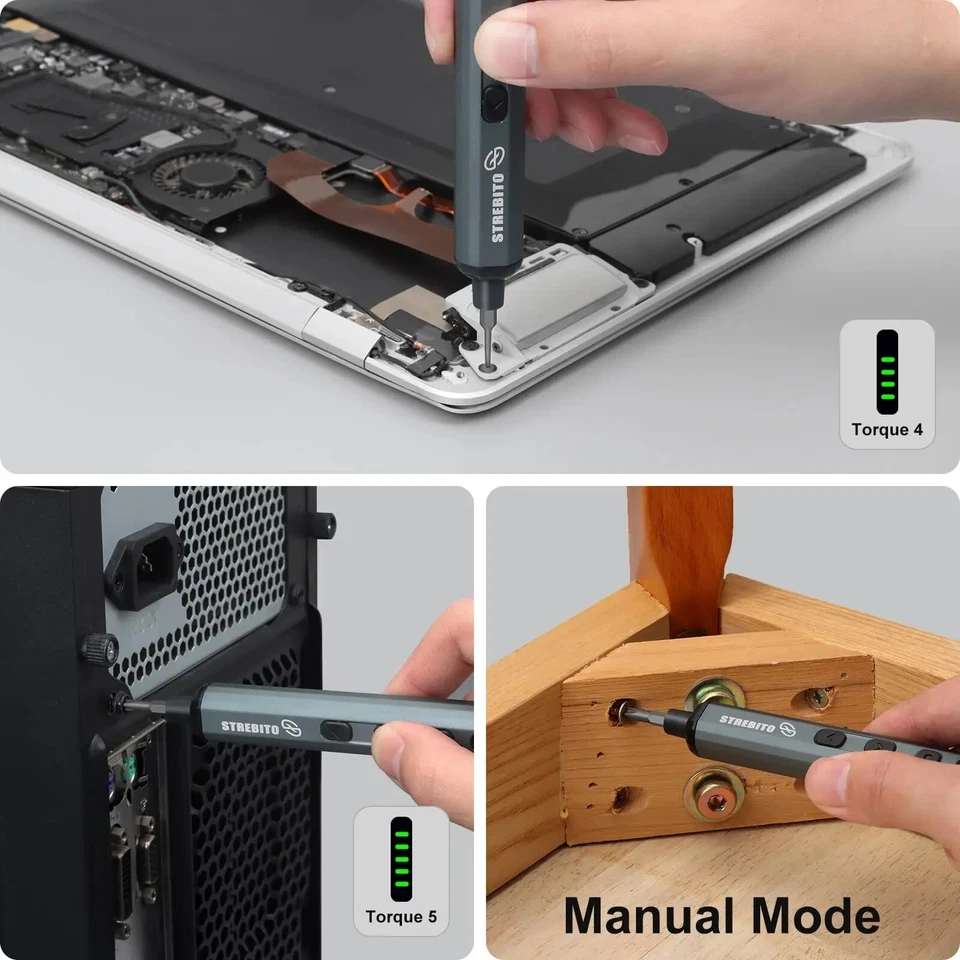 STREBITO

Torque 4

STREBITO

Torque 5

STREBITO

Manual Mode