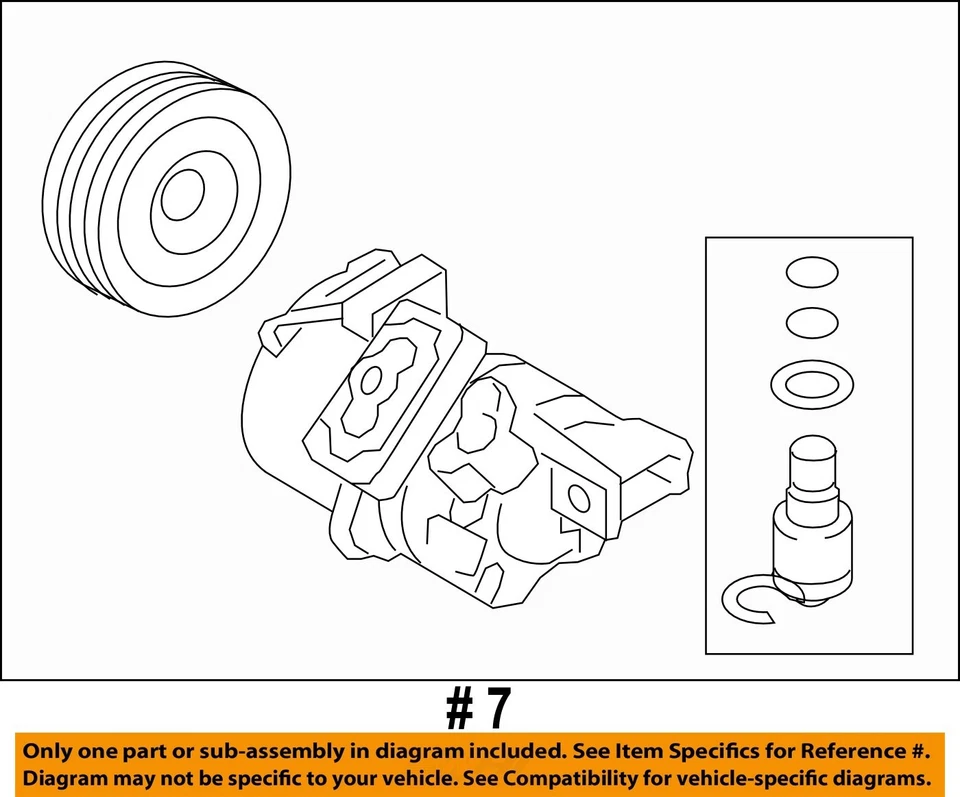 # 7

Only one part or sub-assembly in diagram included. See Item Specifics for Reference #.
Diagram may not be specific to your vehicle. See Compatibility for vehicle-specific diagrams.