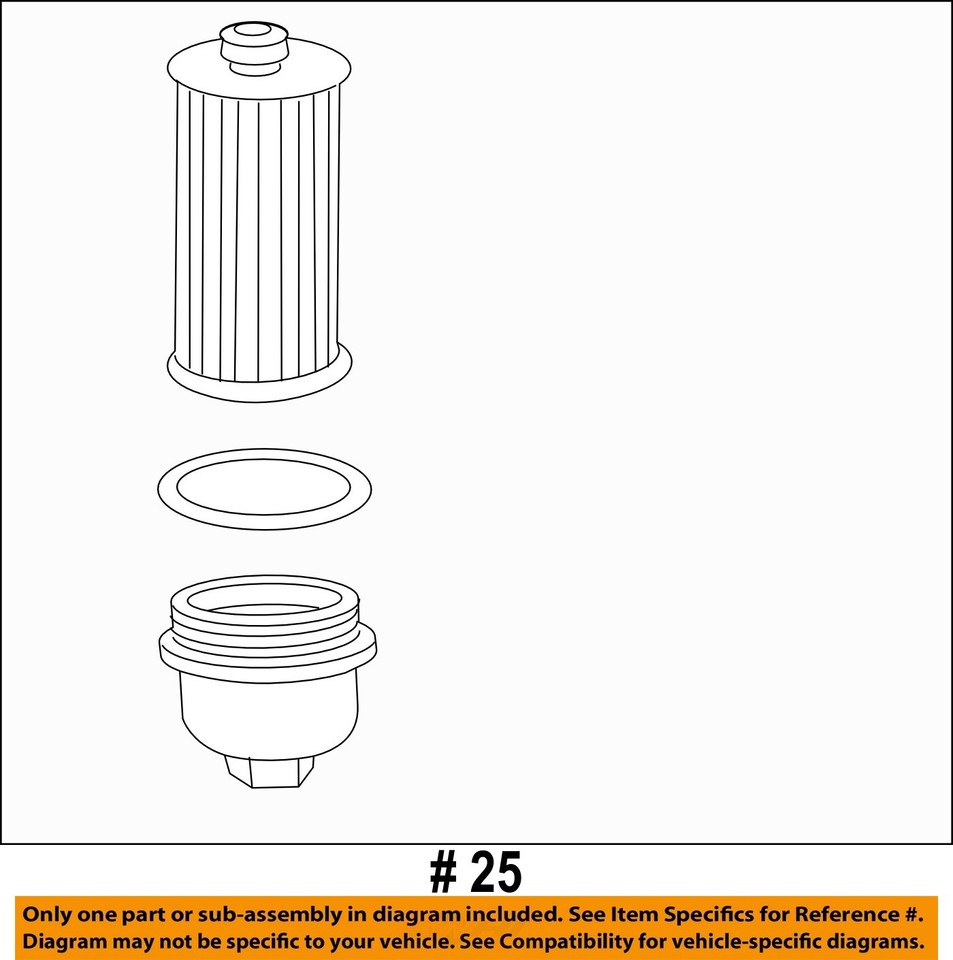 # 25

Only one part or sub-assembly in diagram included. See Item Specifics for Reference #.
Diagram may not be specific to your vehicle. See Compatibility for vehicle-specific diagrams.