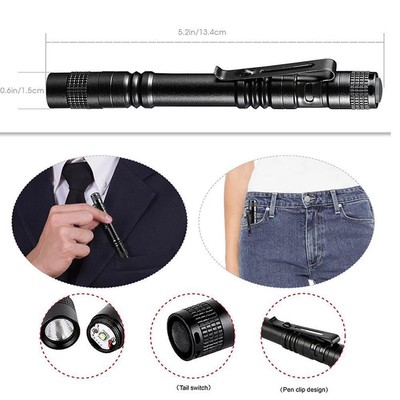 5.2in/13.4cm

0.6in/1.5cm

(Tail switch)

(Pen clip design)