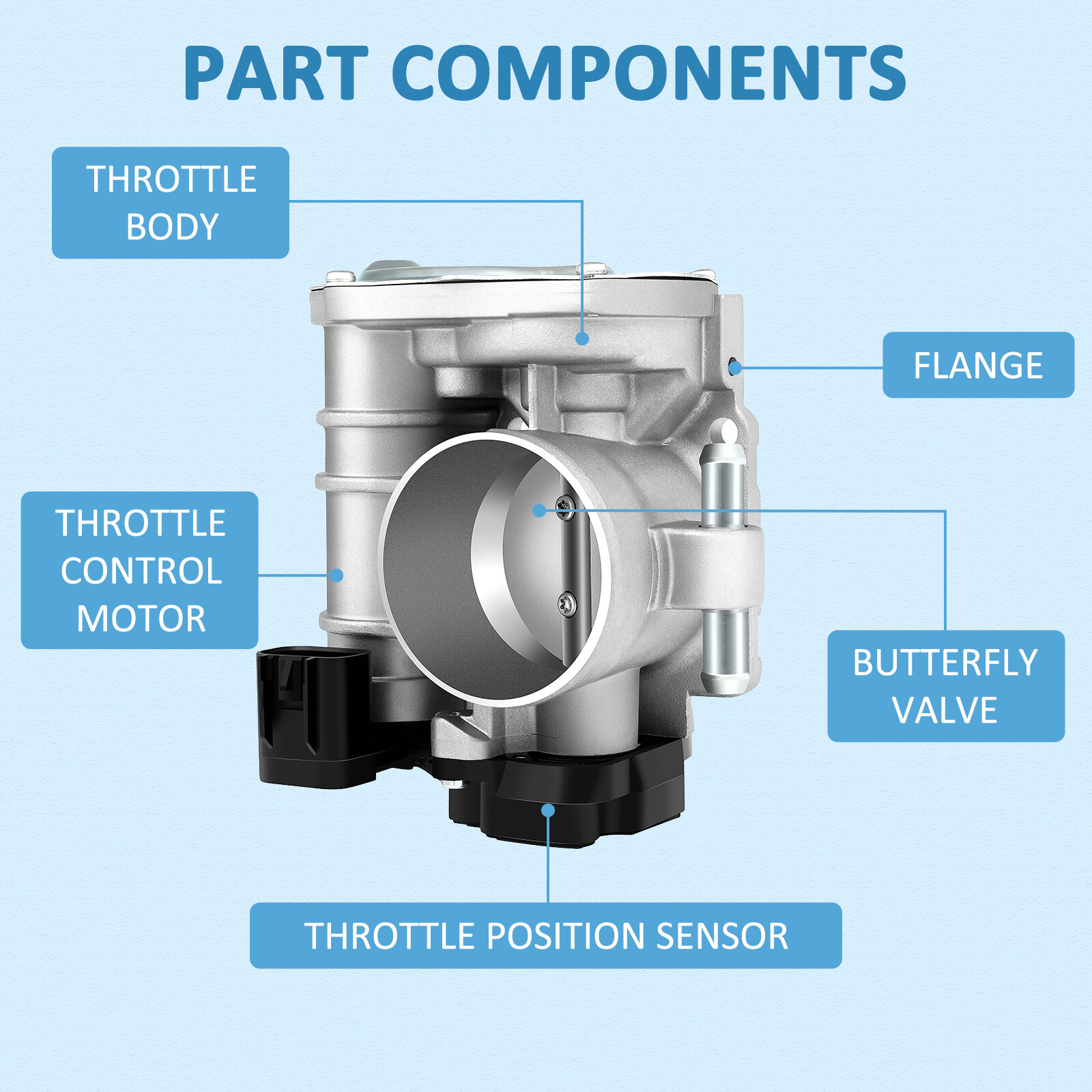 PART COMPONENTS

THROTTLE BODY

FLANGE

THROTTLE CONTROL MOTOR

BUTTERFLY VALVE

THROTTLE POSITION SENSOR