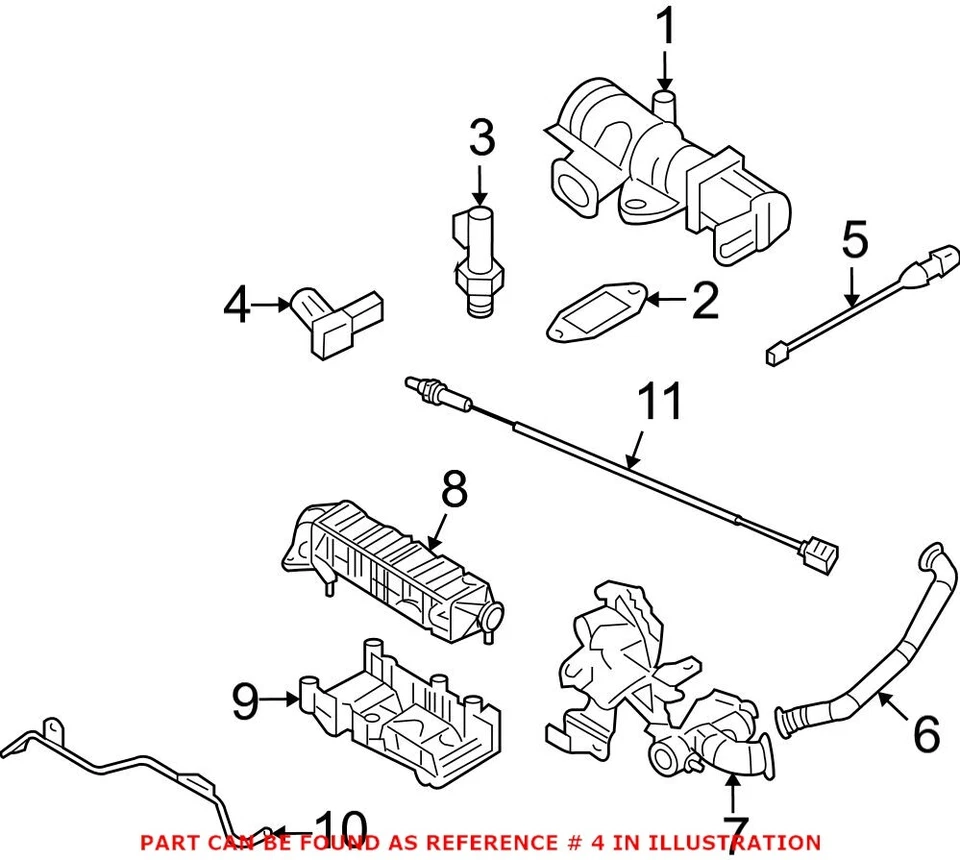 1
3
5
4
2
11
8
6
9
10
7
PART CAN BE FOUND AS REFERENCE # 4 IN ILLUSTRATION