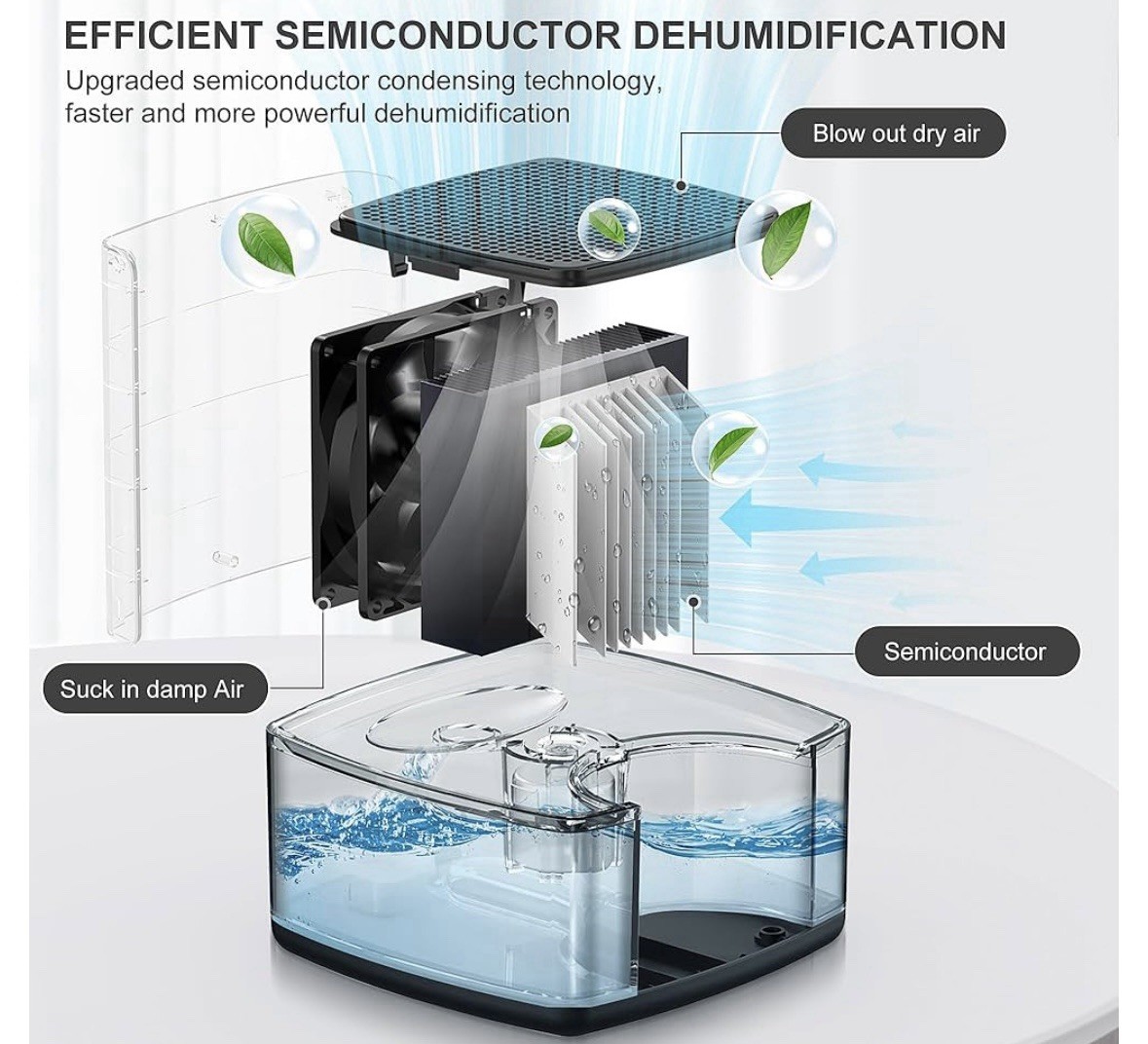 EFFICIENT SEMICONDUCTOR DEHUMIDIFICATION

Upgraded semiconductor condensing technology, faster and more powerful dehumidification

Blow out dry air

Semiconductor

Suck in damp Air